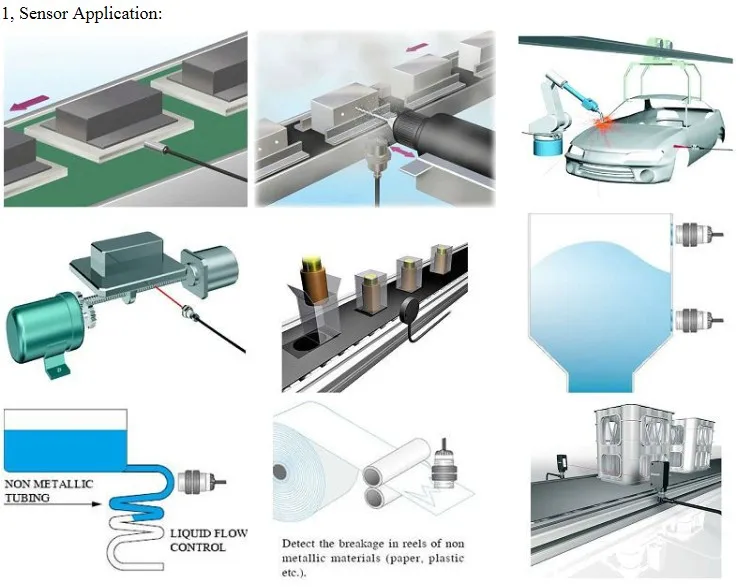 1, Sensor Application:

NON METALLIC TUBING

LIQUID FLOW CONTROL

Detect the breakage in reels of non metallic materials (paper, plastic etc.).