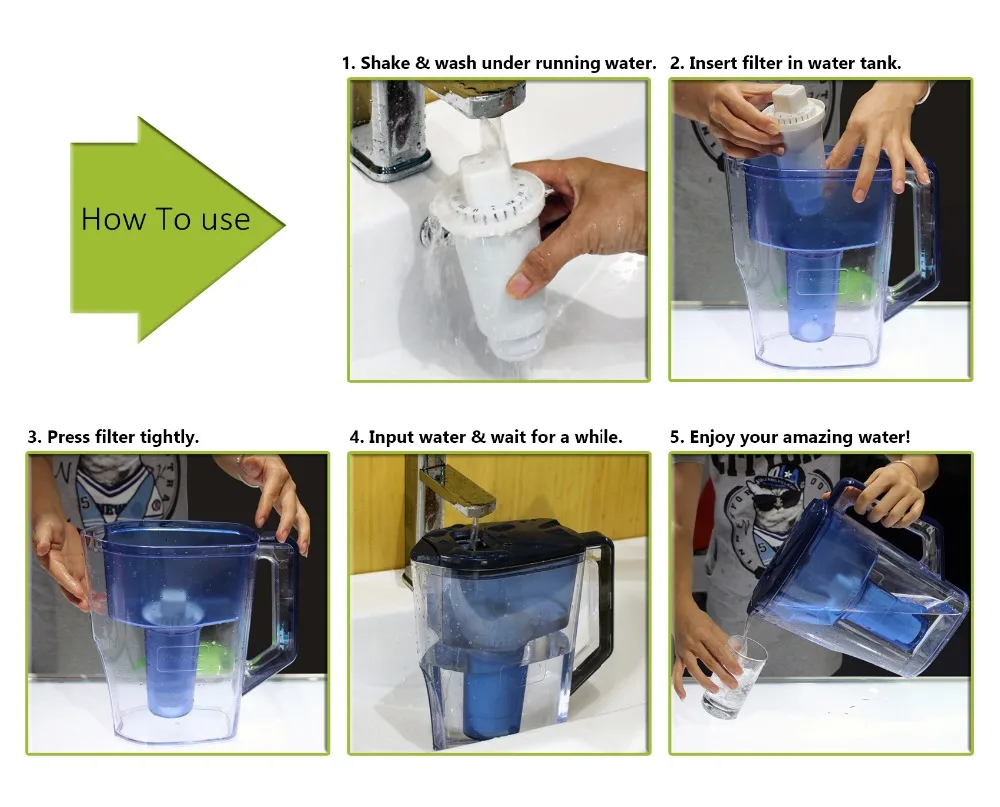 How To use

1. Shake & wash under running water.

2. Insert filter in water tank.

3. Press filter tightly.

4. Input water & wait for a while.

5. Enjoy your amazing water!