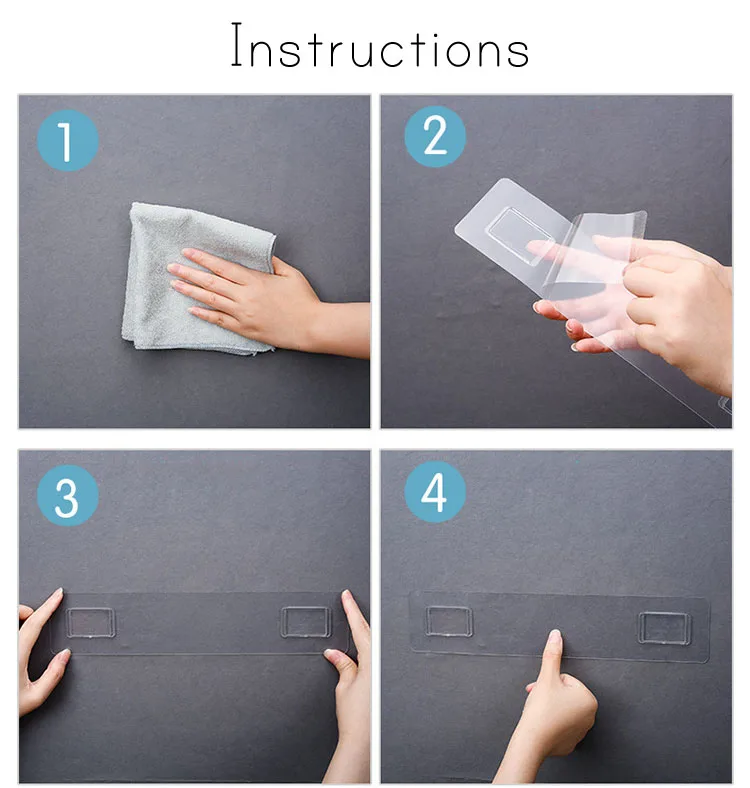 Instructions

1

2

3

4