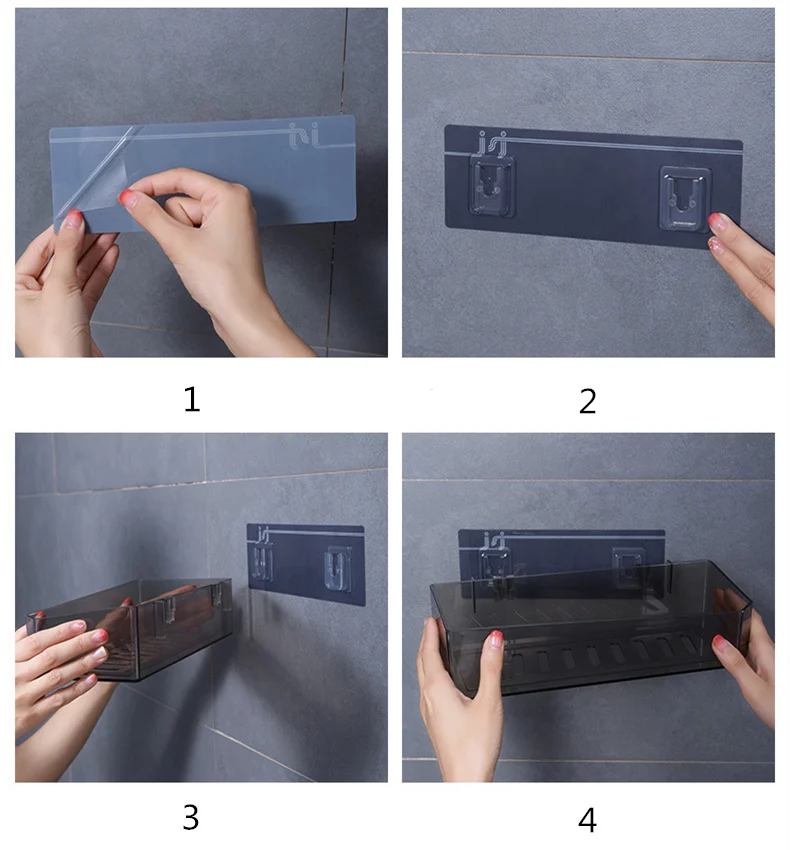 1

2

3

4