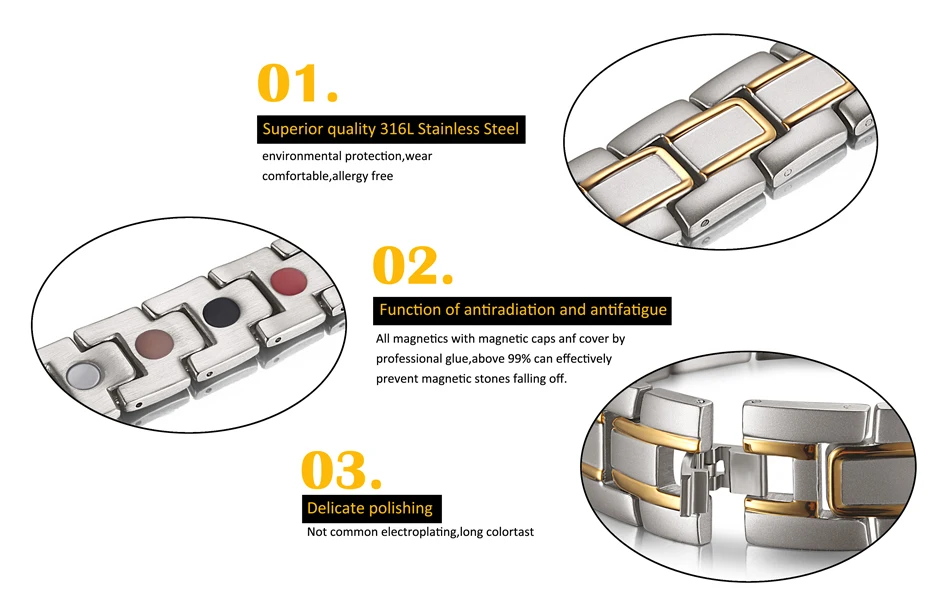 01.

Superior quality 316L Stainless Steel

environmental protection,wear comfortable,allergy free

02.

Function of antiradiation and antifatigue

All magnetics with magnetic caps anf cover by professional glue,above 99% can effectively prevent magnetic stones falling off.

03.

Delicate polishing

Not common electroplating,long colortast