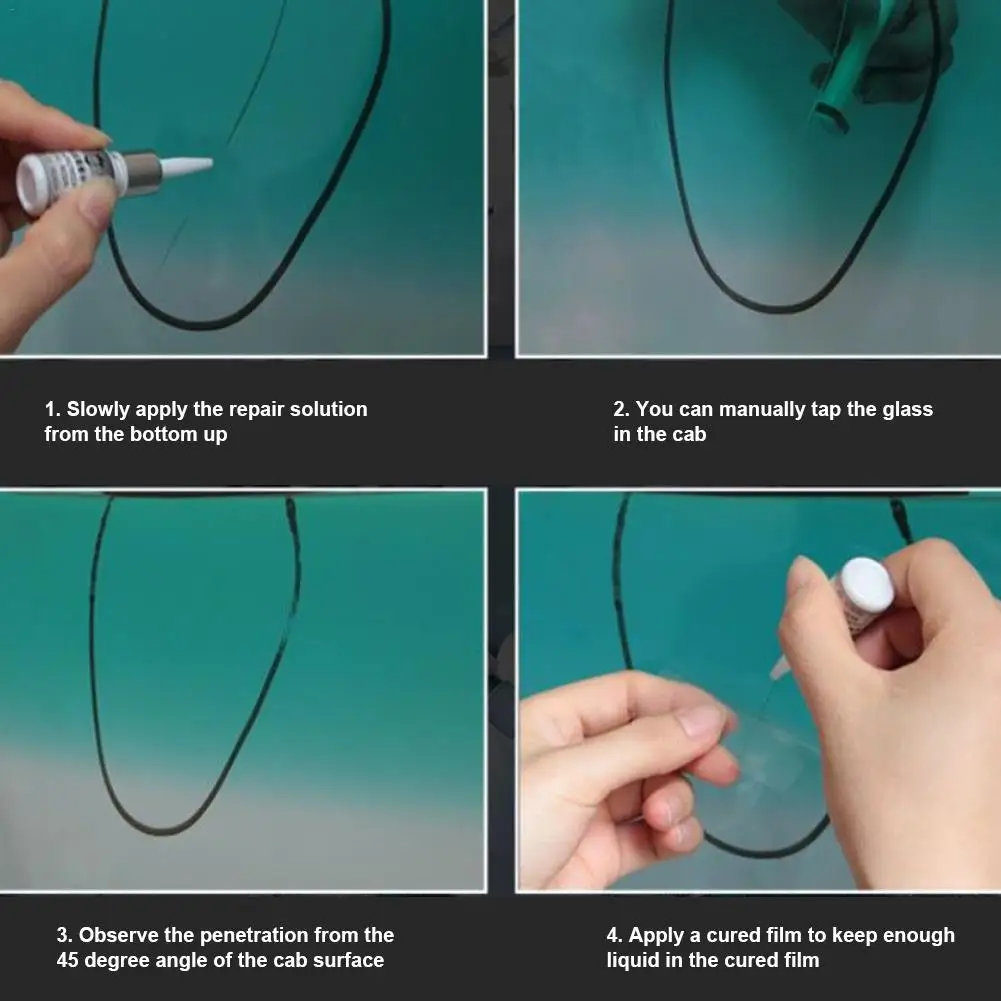 1. Slowly apply the repair solution from the bottom up

2. You can manually tap the glass in the cab

3. Observe the penetration from the 45 degree angle of the cab surface

4. Apply a cured film to keep enough liquid in the cured film