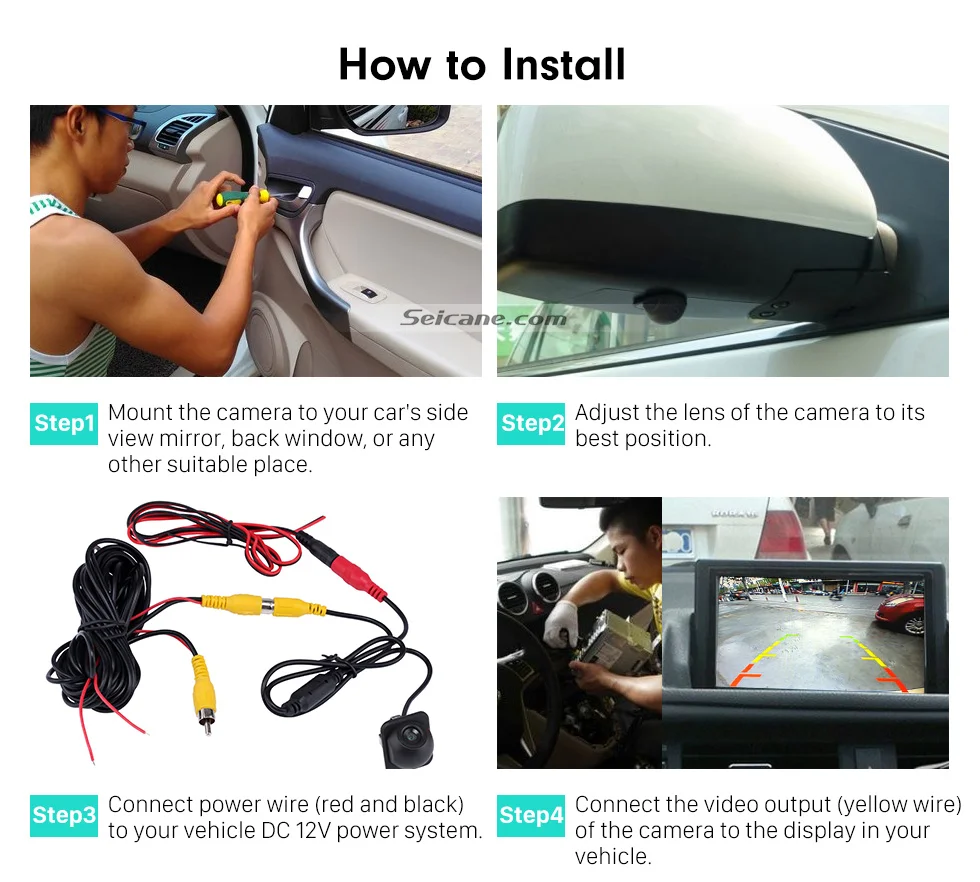 How to Install

Seicane.com

Step1 Mount the camera to your car's side view mirror, back window, or any other suitable place.

Step2 Adjust the lens of the camera to its best position.

Step3 Connect power wire (red and black) to your vehicle DC 12V power system.

Step4 Connect the video output (yellow wire) of the camera to the display in your vehicle.