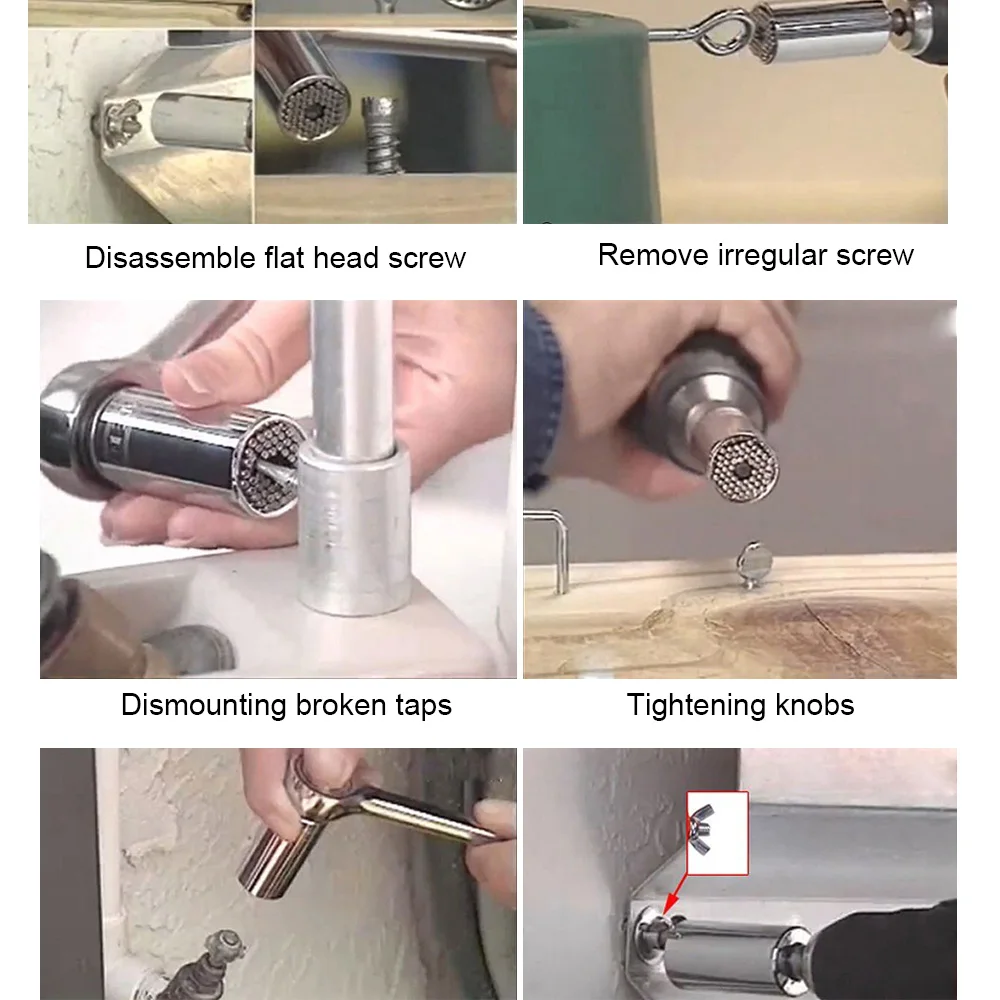 Disassemble flat head screw

Remove irregular screw

Dismounting broken taps

Tightening knobs