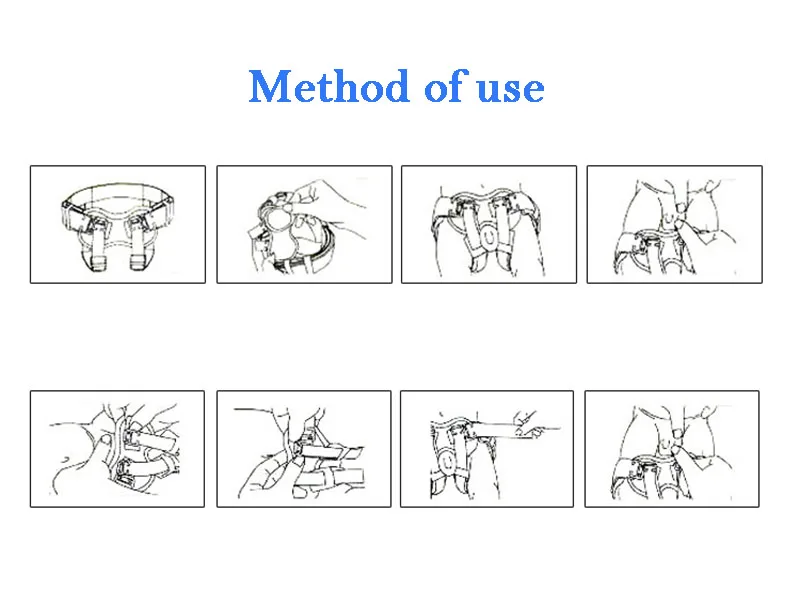 Method of use