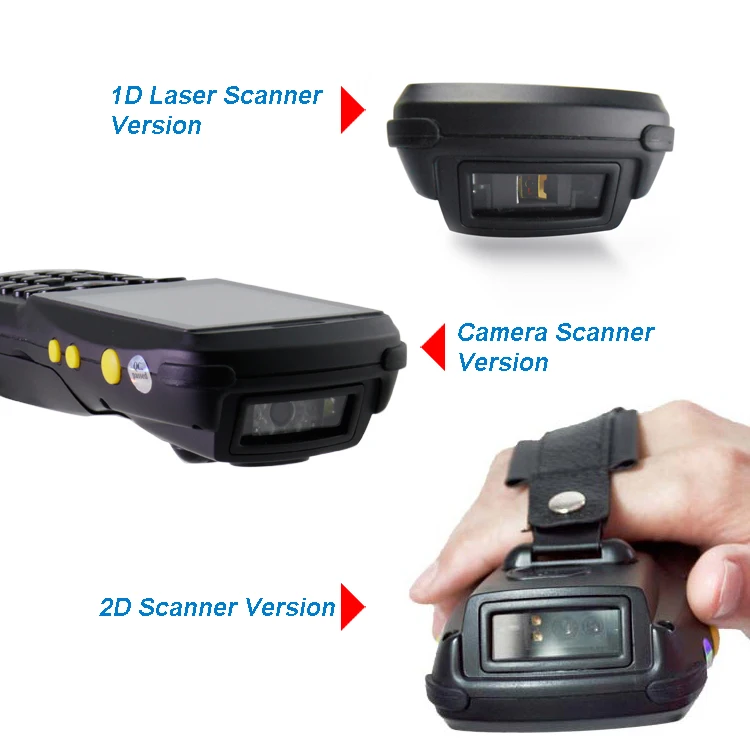 1D Laser Scanner Version

Camera Scanner Version

QC passed

2D Scanner Version