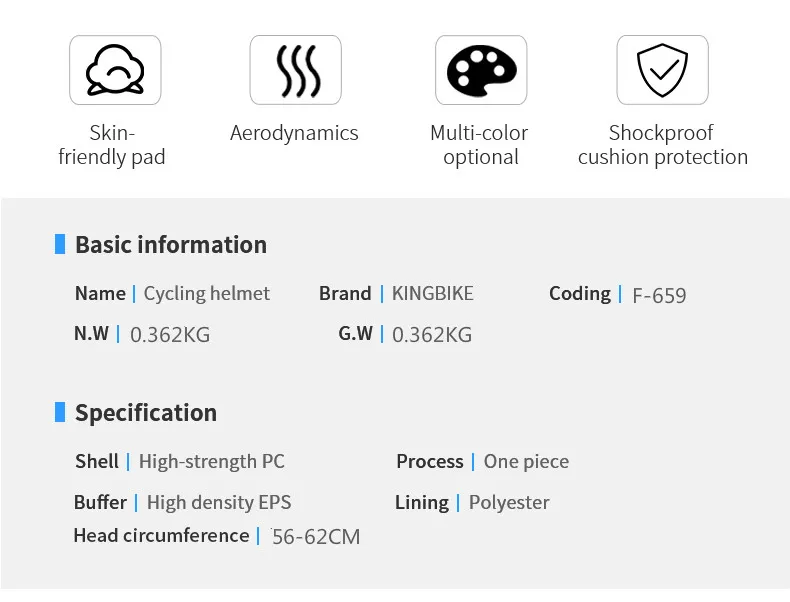 Skin-friendly pad

Aerodynamics

Multi-color optional

Shockproof cushion protection

Basic information

Name | Cycling helmet
Brand | KINGBIKE
Coding | F-659
N.W | 0.362KG
G.W | 0.362KG

Specification

Shell | High-strength PC
Process | One piece
Buffer | High density EPS
Lining | Polyester
Head circumference | 56-62CM