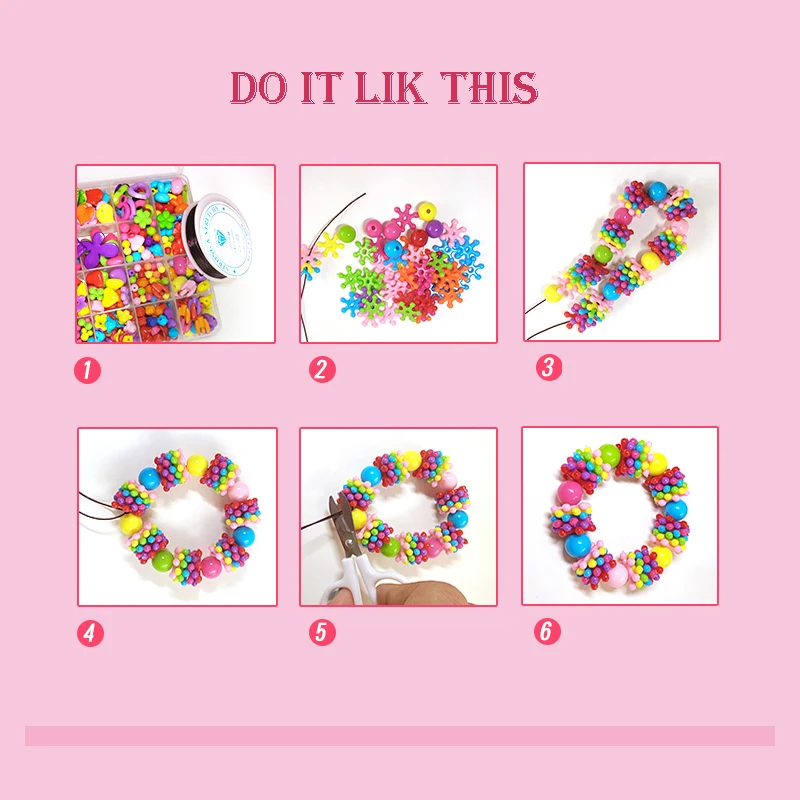 DO IT LIK THIS

1

2

3

4

5

6