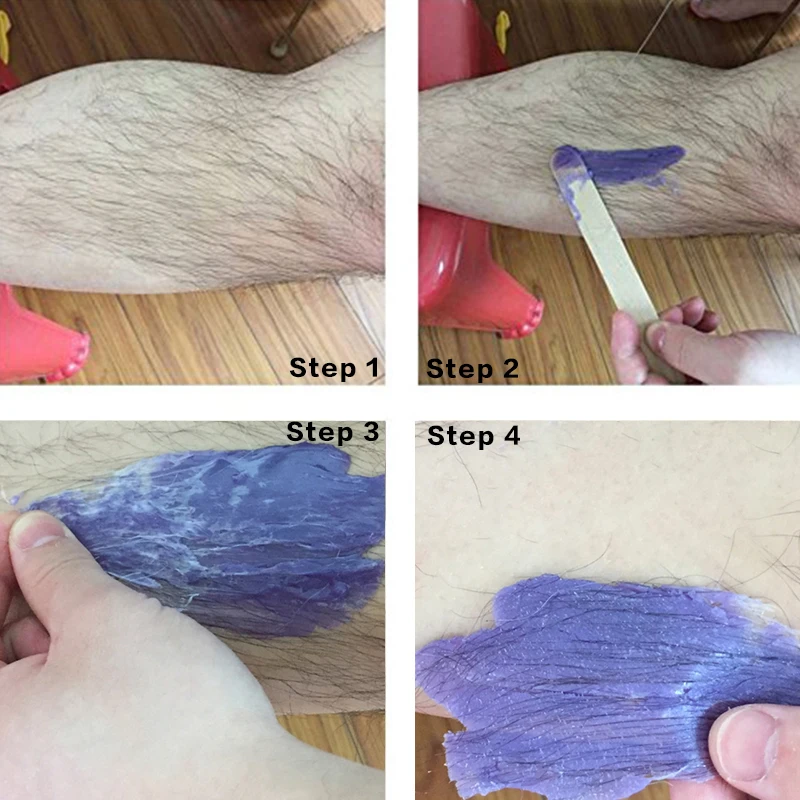 Step 1

Step 2

Step 3

Step 4