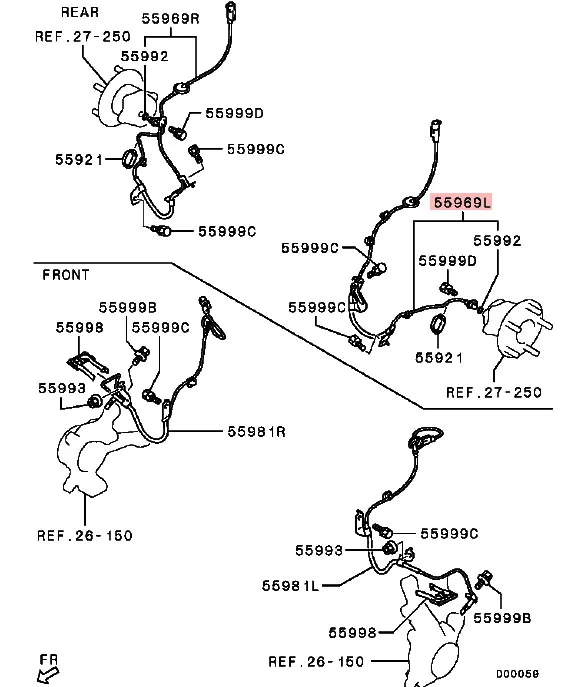 REAR
REF.27-250
55969R
55992
55999D
55999C
55921
55999C
55969L
55992
55999C
55999D
55999C
55921
REF.27-250
FRONT
55999B
55998
55999C
55993
55981R
REF.26-150
55999C
55993
55981L
55999B
55998
REF.26-150
FR
D00059