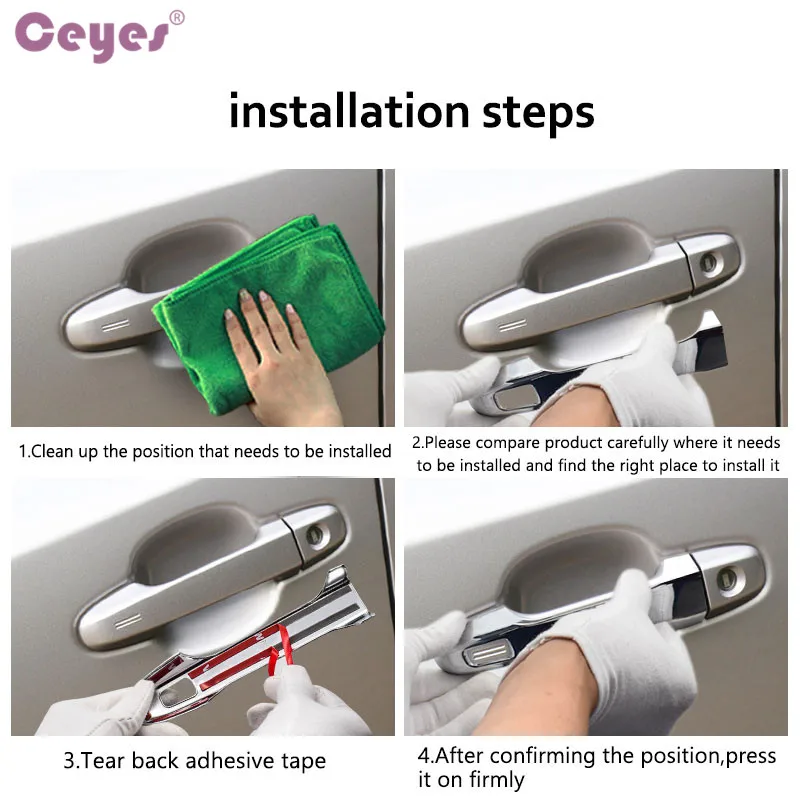 Ceyes®

installation steps

1.Clean up the position that needs to be installed

2.Please compare product carefully where it needs to be installed and find the right place to install it

3.Tear back adhesive tape

4.After confirming the position,press it on firmly