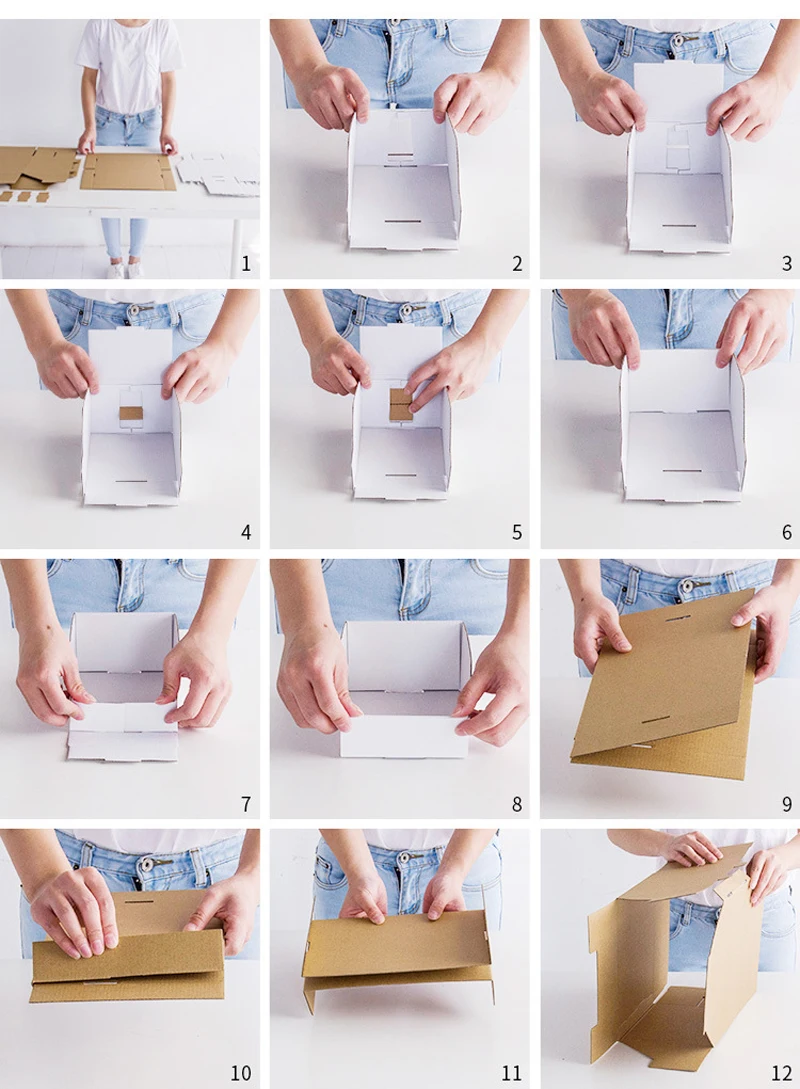 1
2
3
4
5
6
7
8
9
10
11
12