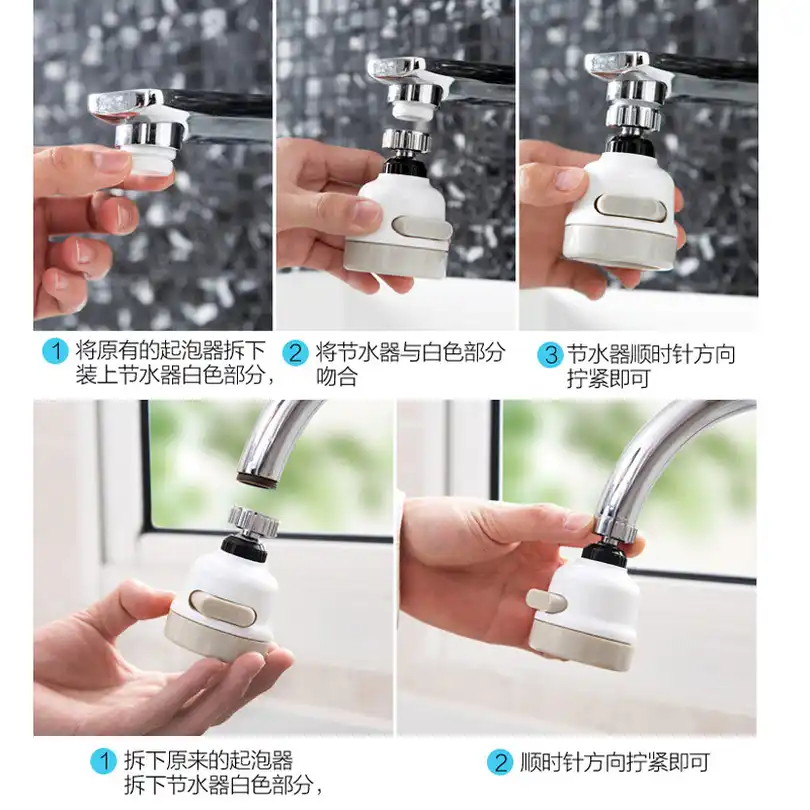 1 将原有的起泡器拆下装上节水器白色部分，

2 将节水器与白色部分吻合

3 节水器顺时针方向拧紧即可

1 拆下原来的起泡器拆下节水器白色部分，

2 顺时针方向拧紧即可