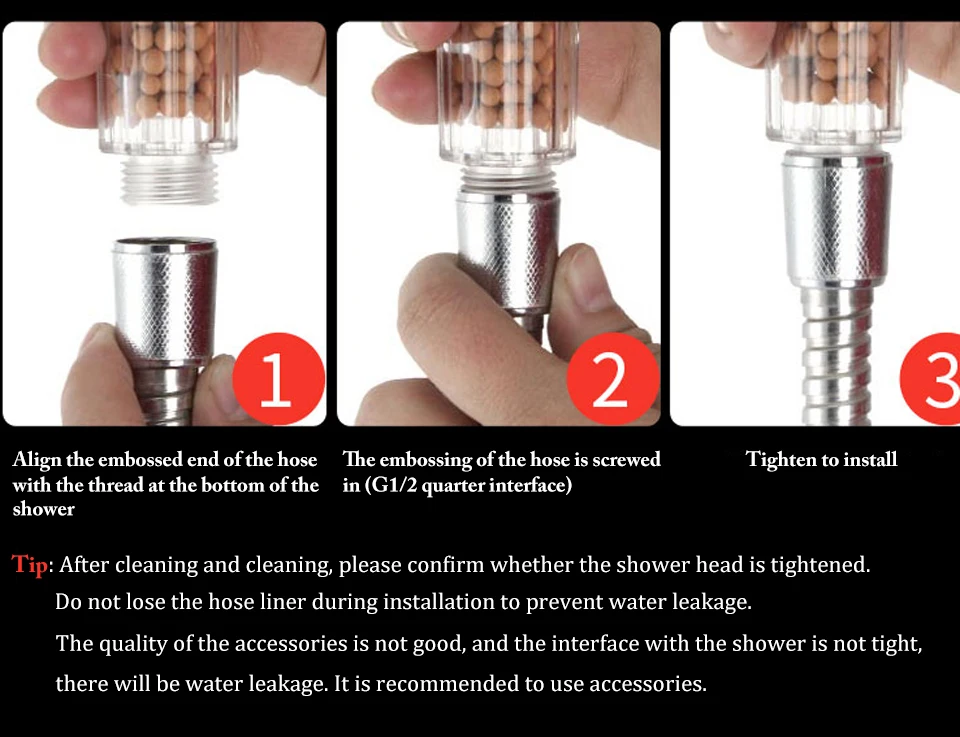 1

2

3

Align the embossed end of the hose with the thread at the bottom of the shower

The embossing of the hose is screwed in (G1/2 quarter interface)

Tighten to install

Tip: After cleaning and cleaning, please confirm whether the shower head is tightened.
Do not lose the hose liner during installation to prevent water leakage.
The quality of the accessories is not good, and the interface with the shower is not tight, there will be water leakage. It is recommended to use accessories.