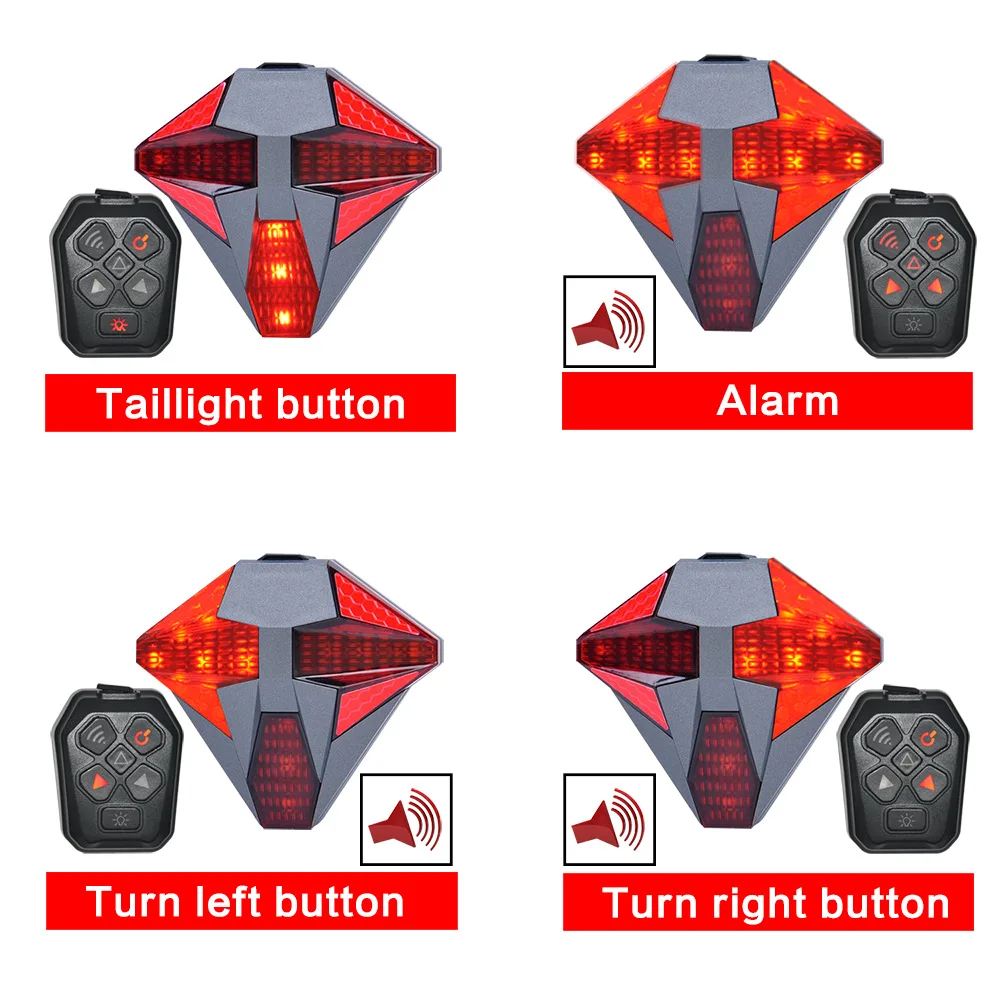 Taillight button

Alarm

Turn left button

Turn right button