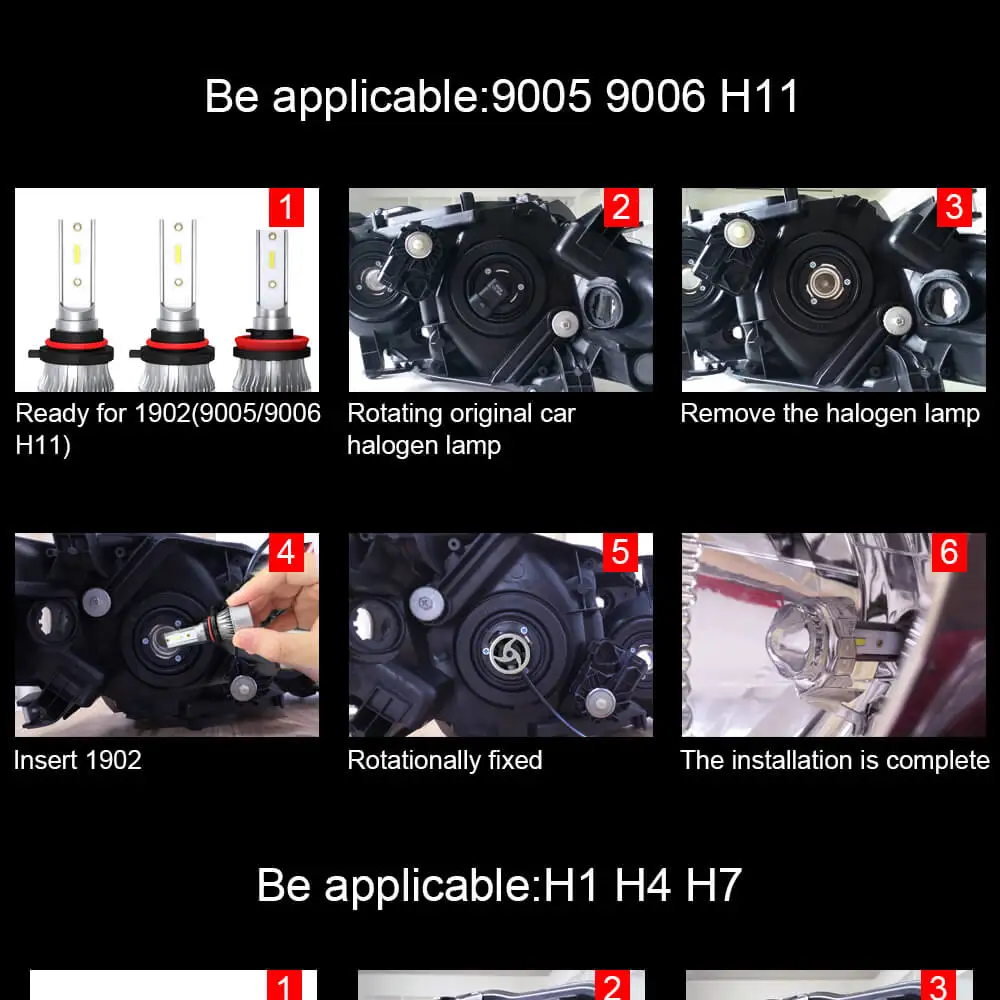 Be applicable:9005 9006 H11

1

Ready for 1902(9005/9006 H11)

2

Rotating original car halogen lamp

3

Remove the halogen lamp

4

Insert 1902

5

Rotationally fixed

6

The installation is complete

Be applicable:H1 H4 H7

1

2

3