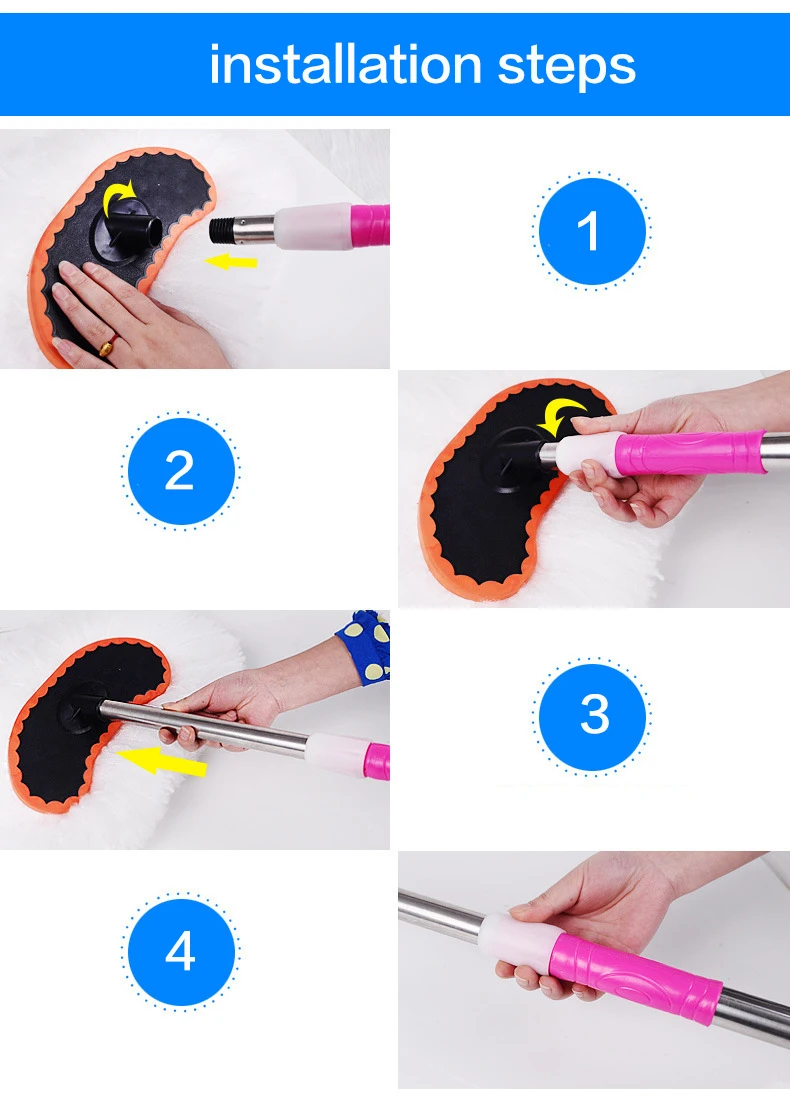 installation steps

1

2

3

4