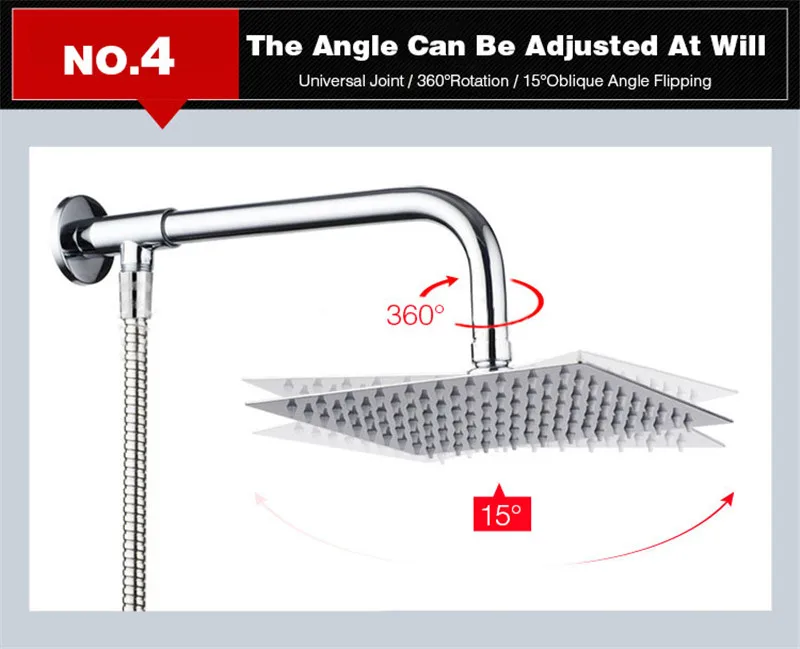 NO.4

The Angle Can Be Adjusted At Will

Universal Joint / 360°Rotation / 15°Oblique Angle Flipping

360°

15°