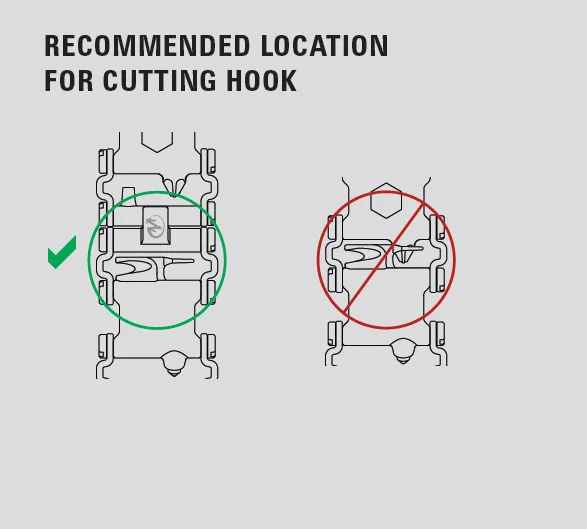 RECOMMENDED LOCATION
FOR CUTTING HOOK