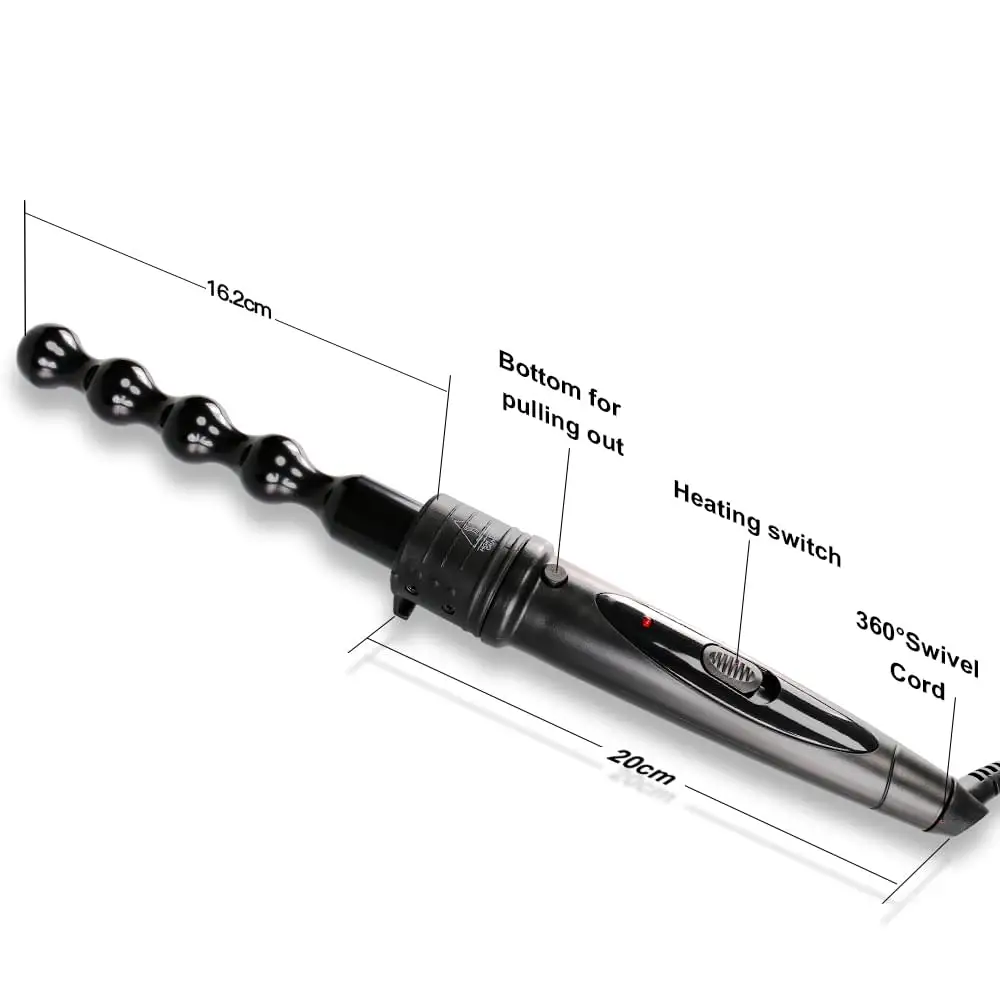 16.2cm

Bottom for pulling out

Heating switch

360°Swivel Cord

20cm