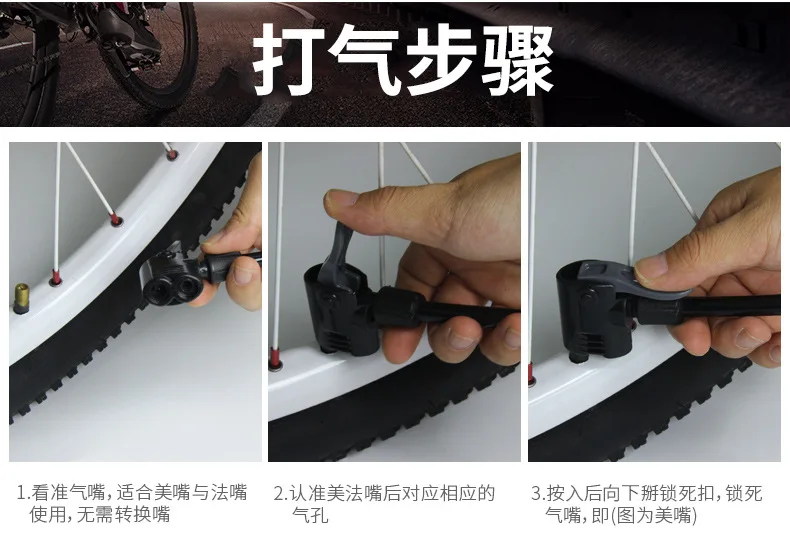 打气步骤

1.看准气嘴，适合美嘴与法嘴使用，无需转换嘴

2.认准美法嘴后对应相应的气孔

3.按入后向下掰锁死扣，锁死气嘴，即(图为美嘴)