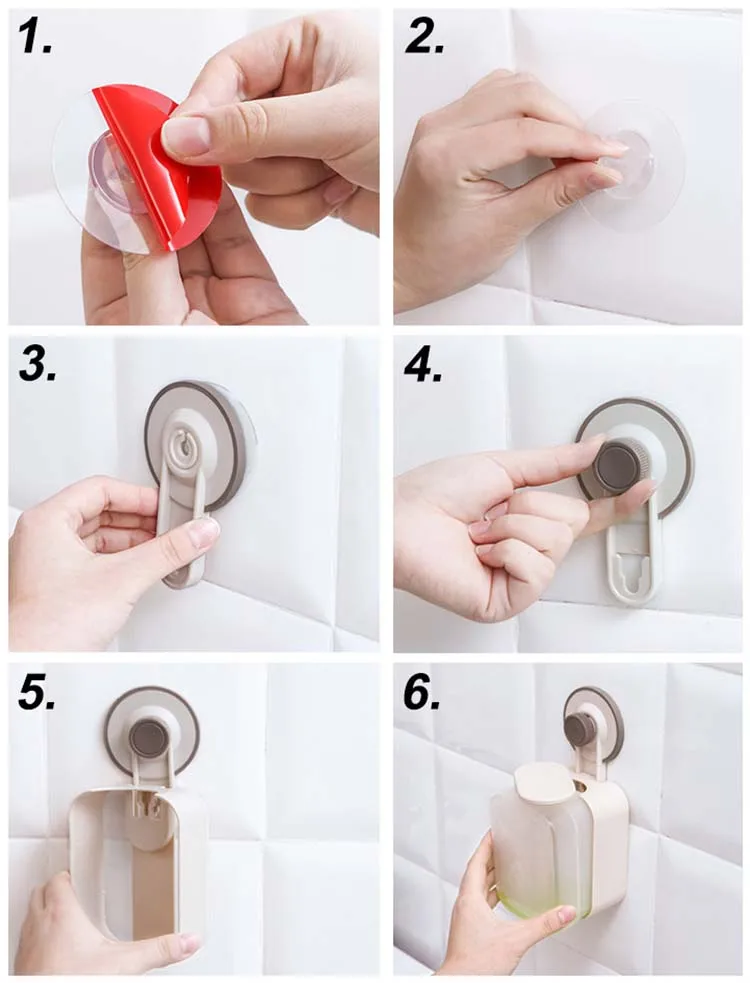 1.

2.

3.

4.

5.

6.