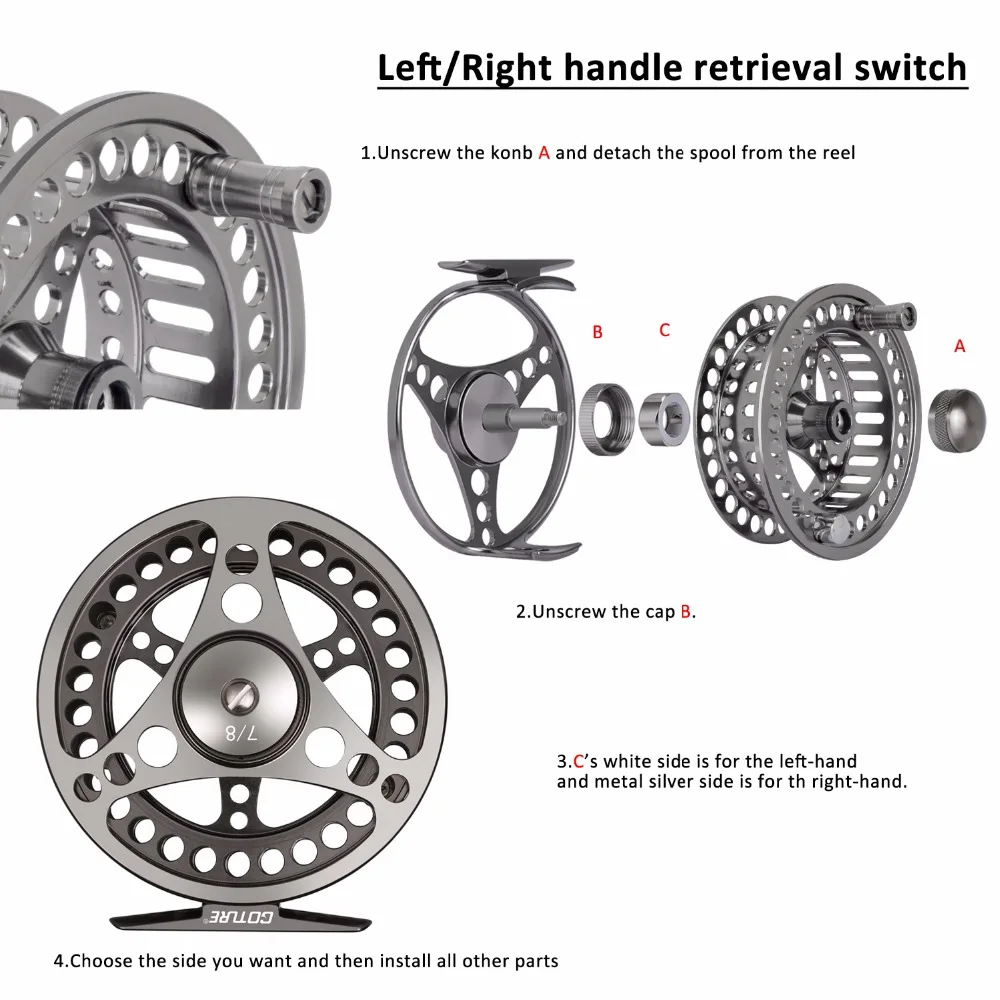 Left/Right handle retrieval switch

1.Unscrew the konb A and detach the spool from the reel

B

C

A

2.Unscrew the cap B.

7/8

3.C's white side is for the left-hand and metal silver side is for th right-hand.

GOTURE

4.Choose the side you want and then install all other parts