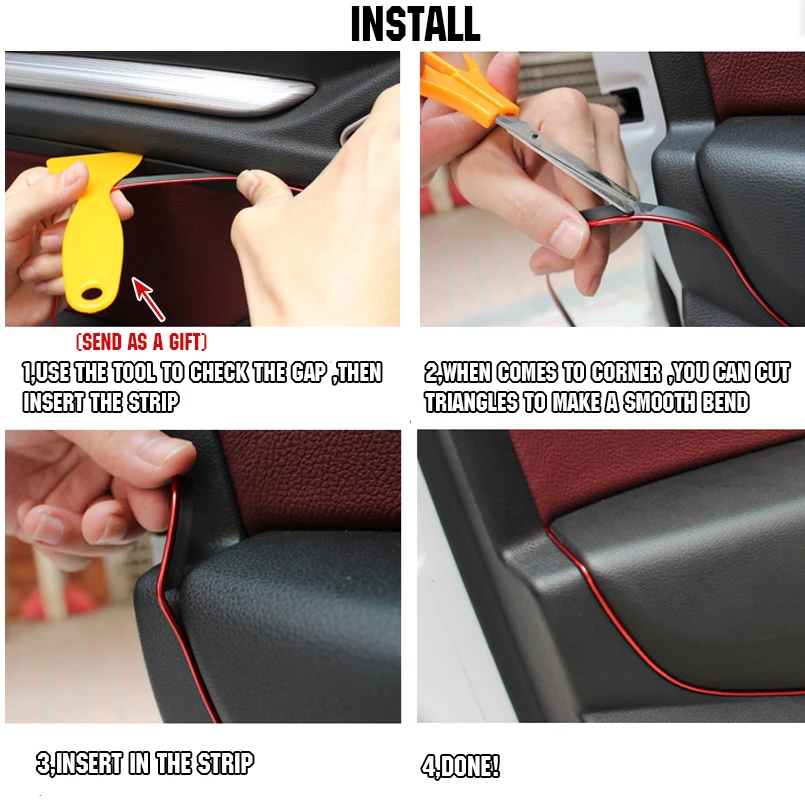 INSTALL

(SEND AS A GIFT)

1,USE THE TOOL TO CHECK THE GAP ,THEN INSERT THE STRIP

2,WHEN COMES TO CORNER ,YOU CAN CUT TRIANGLES TO MAKE A SMOOTH BEND

3,INSERT IN THE STRIP

4,DONE!