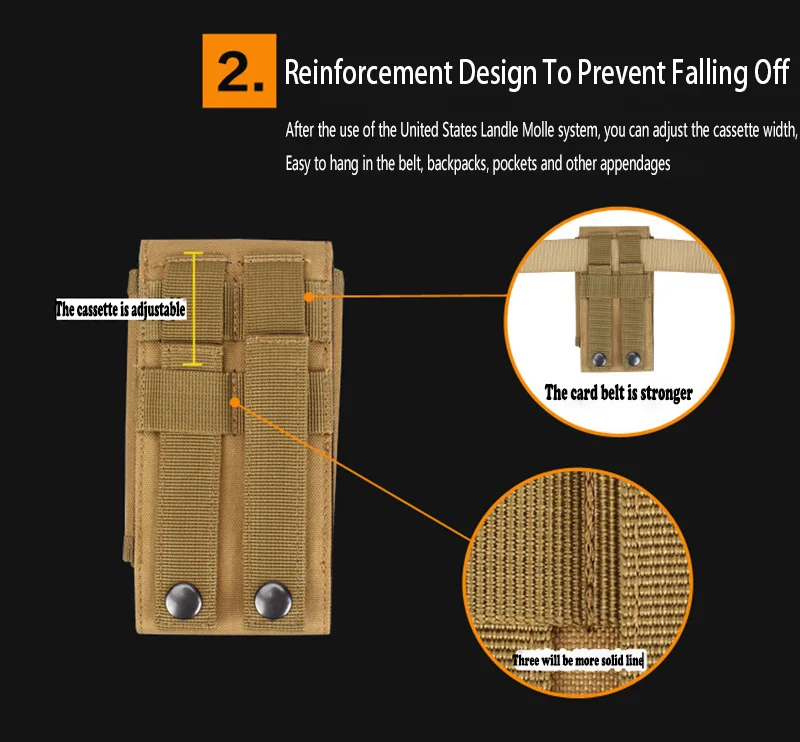 2. Reinforcement Design To Prevent Falling Off

After the use of the United States Landle Molle system, you can adjust the cassette width, Easy to hang in the belt, backpacks, pockets and other appendages

The cassette is adjustable

The card belt is stronger

Three will be more solid line