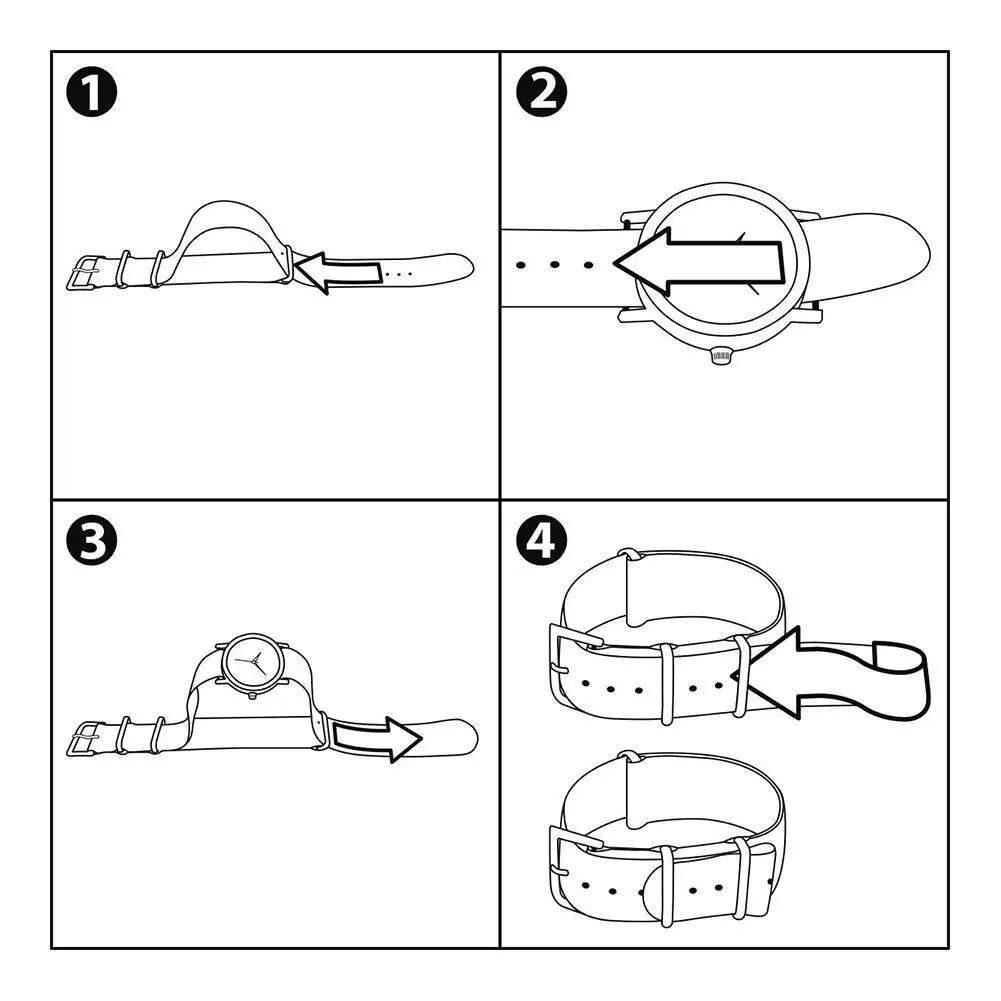 1

2

3

4