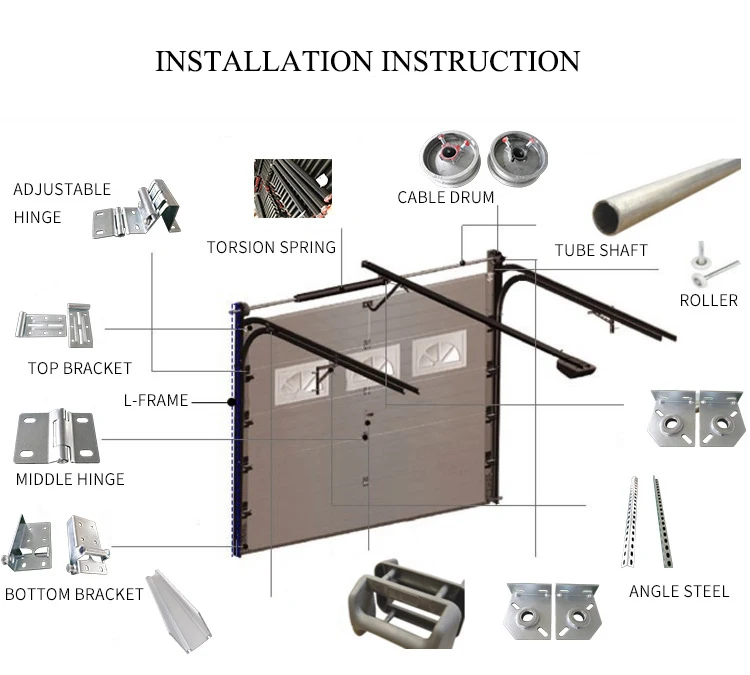 INSTALLATION INSTRUCTION

ADJUSTABLE HINGE

TORSION SPRING

CABLE DRUM

TUBE SHAFT

ROLLER

TOP BRACKET

L-FRAME

MIDDLE HINGE

BOTTOM BRACKET

ANGLE STEEL