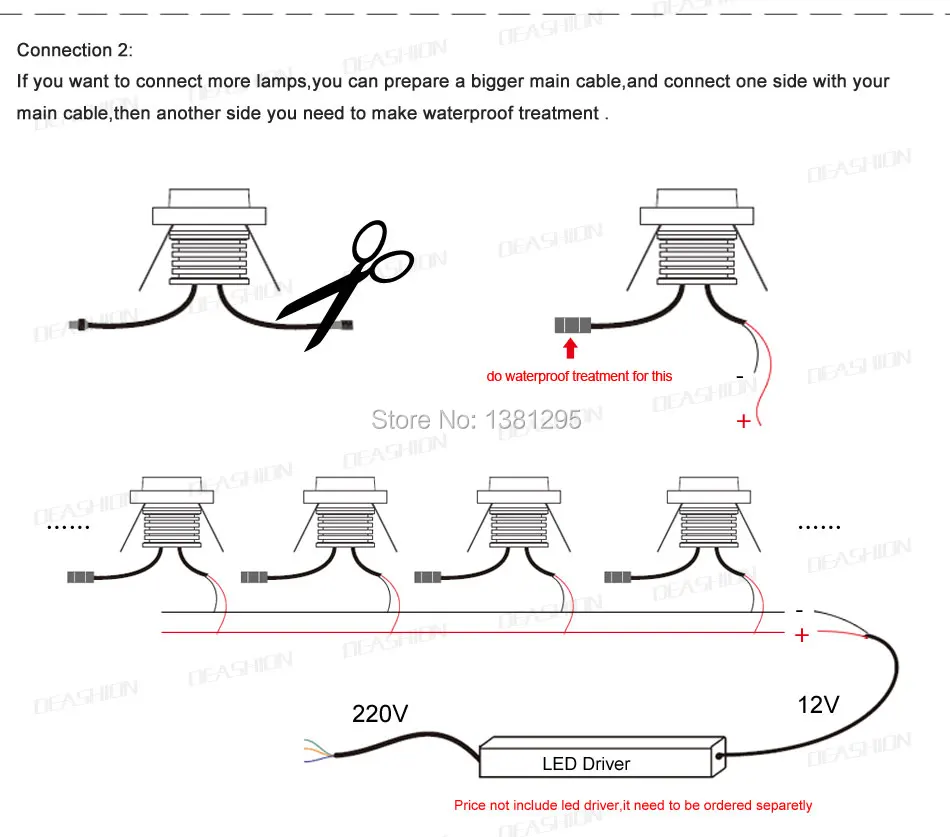 Connection 2:

If you want to connect more lamps,you can prepare a bigger main cable,and connect one side with your main cable,then another side you need to make waterproof treatment .

do waterproof treatment for this

-

+

Store No: 1381295

......

......

-

+

220V

12V

LED Driver

Price not include led driver,it need to be ordered separetly

DEASHION