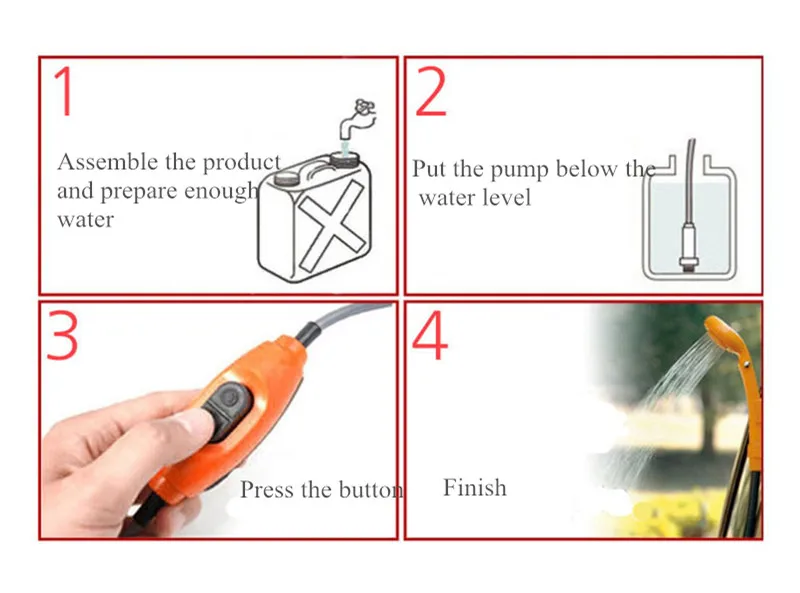 1

Assemble the product and prepare enough water

2

Put the pump below the water level

3

Press the button

4

Finish