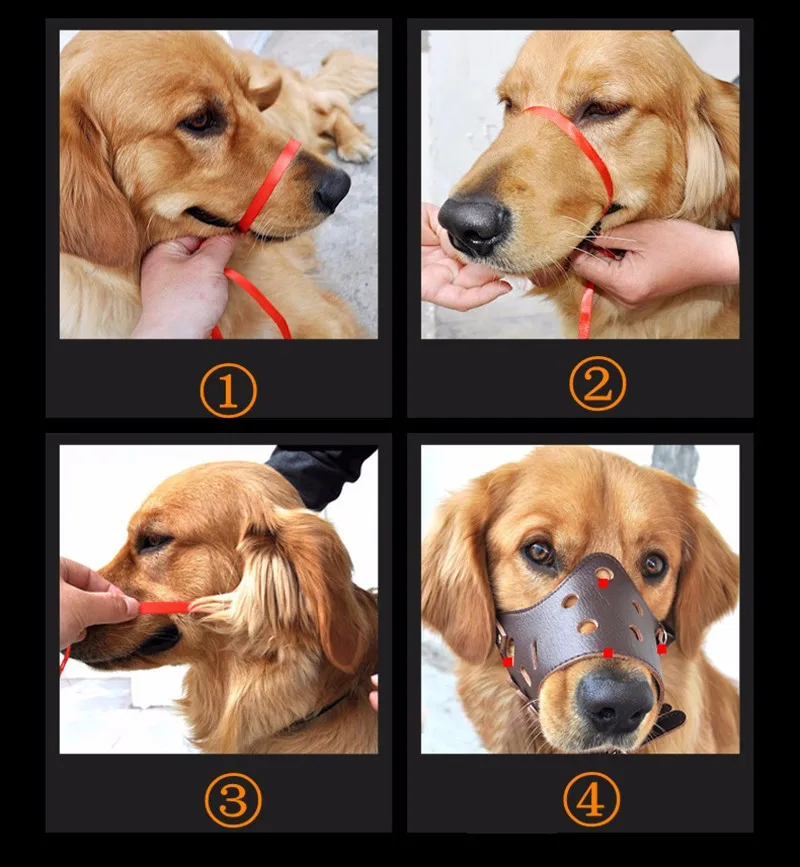 ①

②

③

④