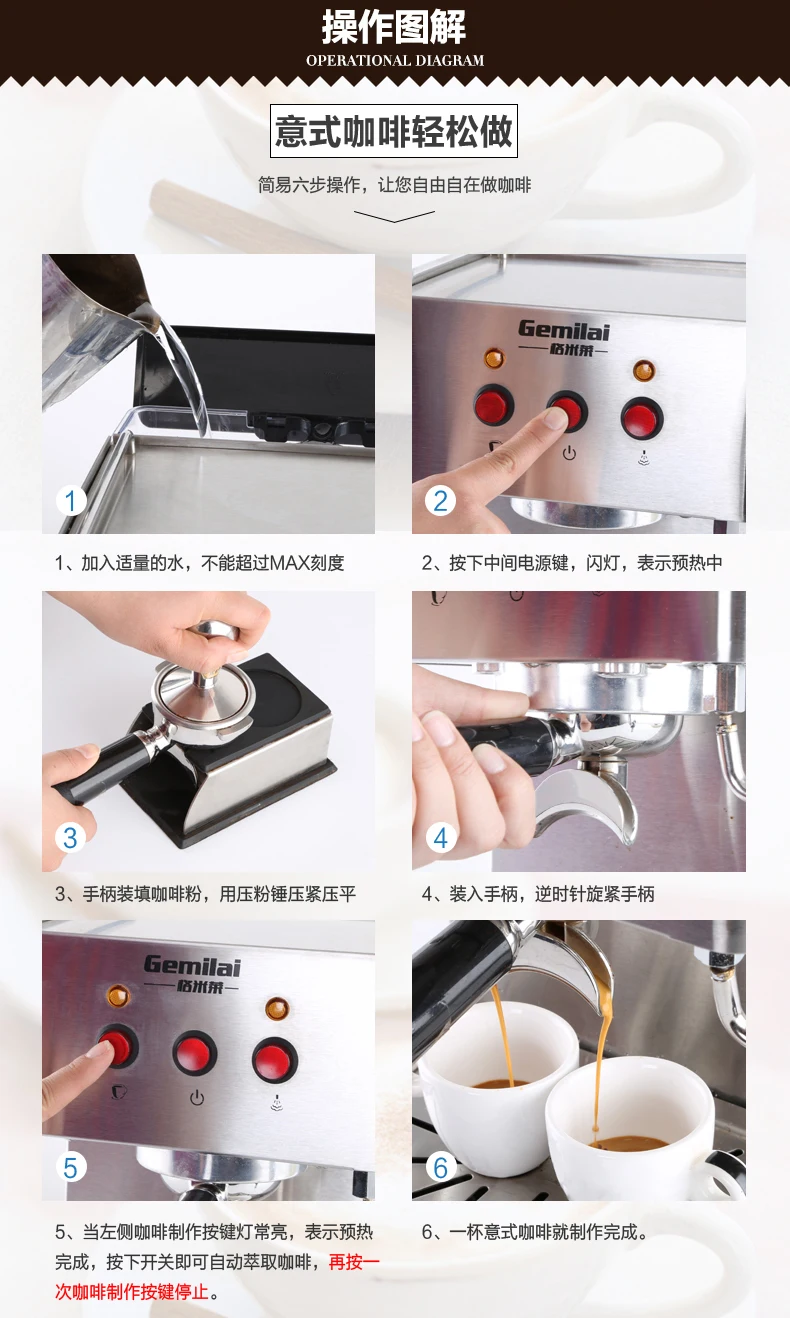 操作图解
OPERATIONAL DIAGRAM

意式咖啡轻松做

简易六步操作，让您自由自在做咖啡

1

1、加入适量的水，不能超过MAX刻度

Gemilai
格米莱

2

2、按下中间电源键，闪灯，表示预热中

3

3、手柄装填咖啡粉，用压粉锤压紧压平

4

4、装入手柄，逆时针旋紧手柄

Gemilai
格米莱

5

5、当左侧咖啡制作按键灯常亮，表示预热完成，按下开关即可自动萃取咖啡，再按一次咖啡制作按键停止。

6

6、一杯意式咖啡就制作完成。