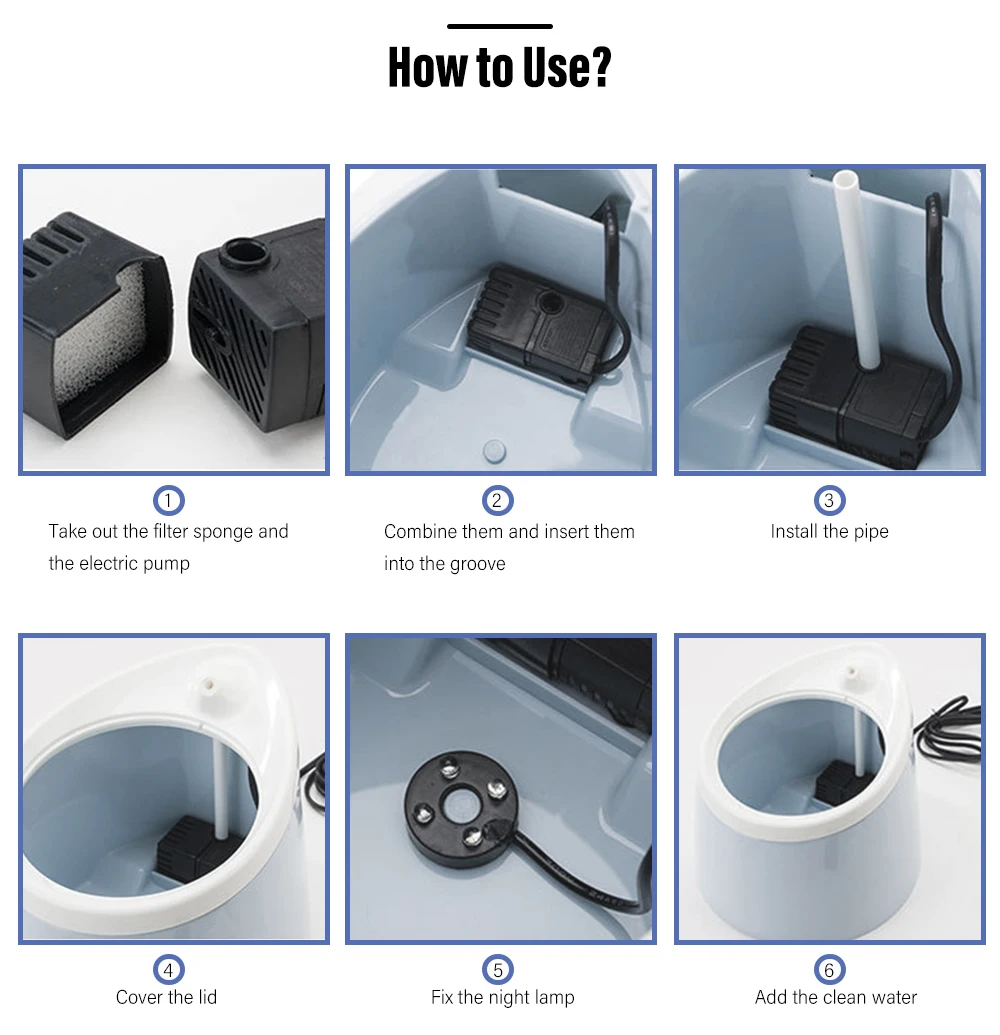 How to Use?

1
Take out the filter sponge and the electric pump

2
Combine them and insert them into the groove

3
Install the pipe

4
Cover the lid

5
Fix the night lamp

6
Add the clean water