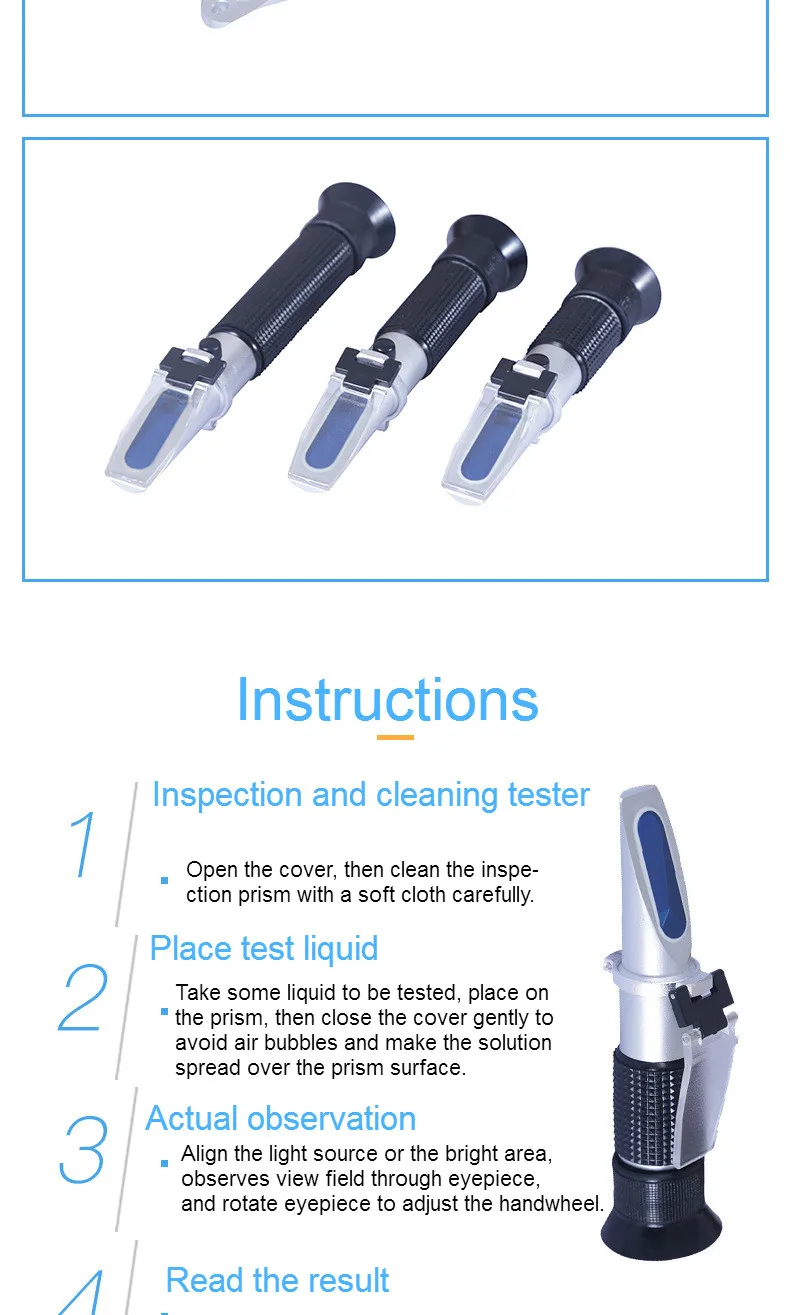 Instructions

1
Inspection and cleaning tester

Open the cover, then clean the inspection prism with a soft cloth carefully.

2
Place test liquid

Take some liquid to be tested, place on the prism, then close the cover gently to avoid air bubbles and make the solution spread over the prism surface.

3
Actual observation

Align the light source or the bright area, observes view field through eyepiece, and rotate eyepiece to adjust the handwheel.

4
Read the result