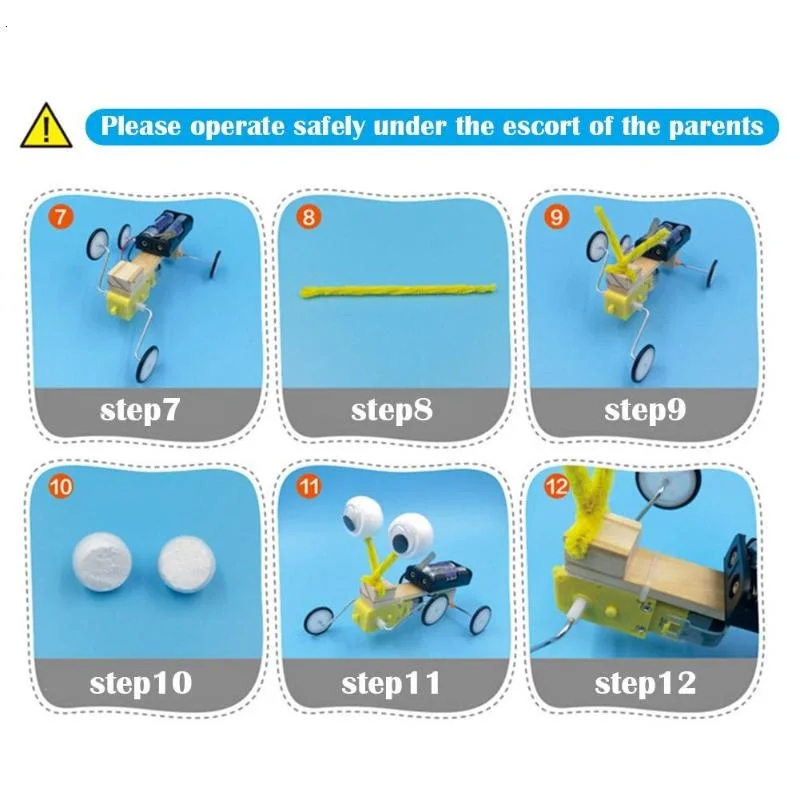 Please operate safely under the escort of the parents

7
step7

8
step8

9
step9

10
step10

11
step11

12
step12