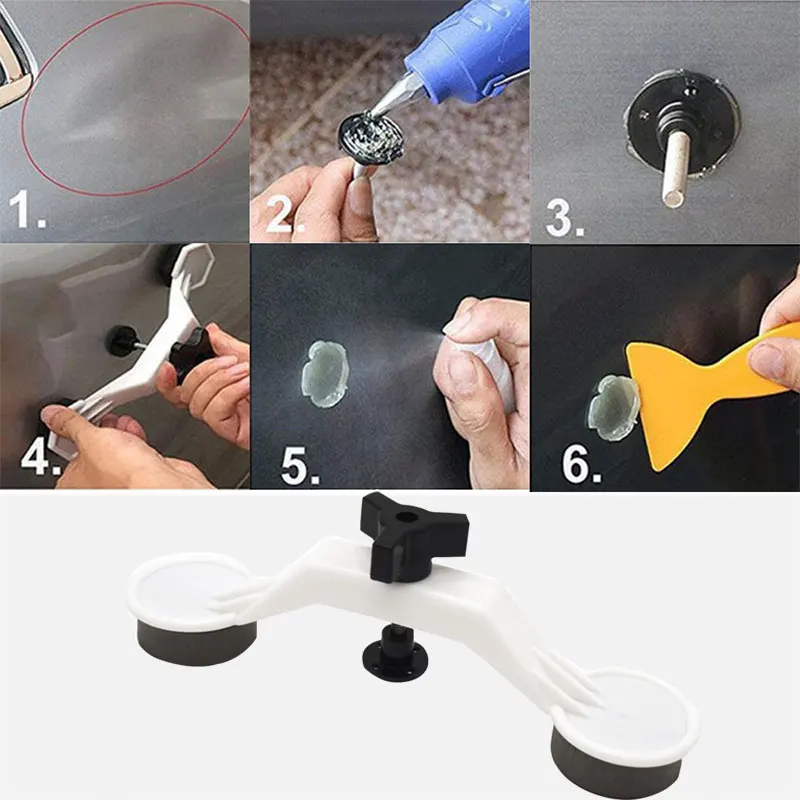 1.

2.

3.

4.

5.

6.