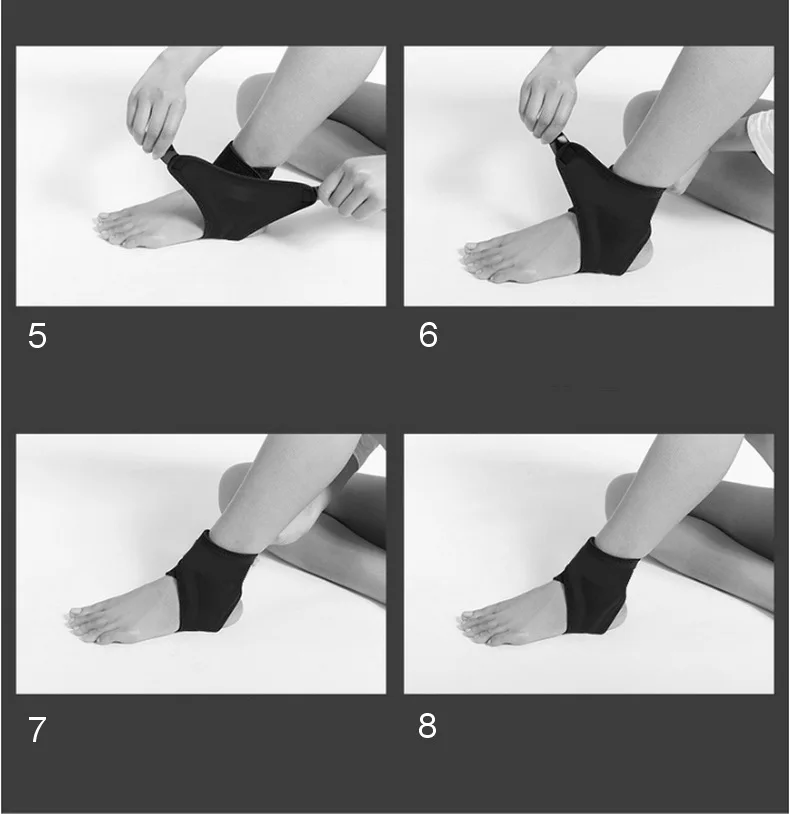 5

6

7

8