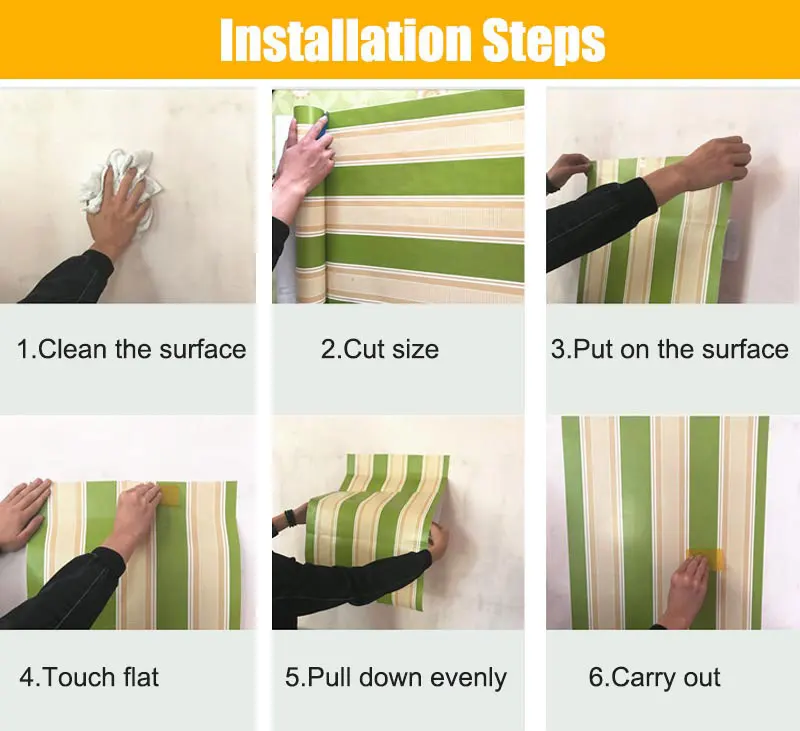 Installation Steps

1.Clean the surface

2.Cut size

3.Put on the surface

4.Touch flat

5.Pull down evenly

6.Carry out