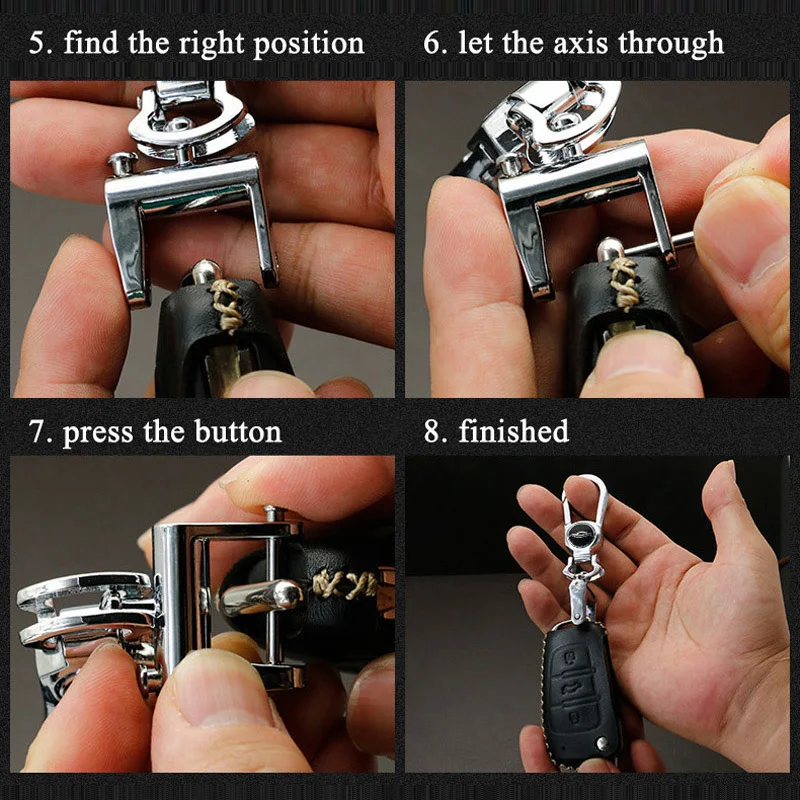 5. find the right position

6. let the axis through

7. press the button

8. finished