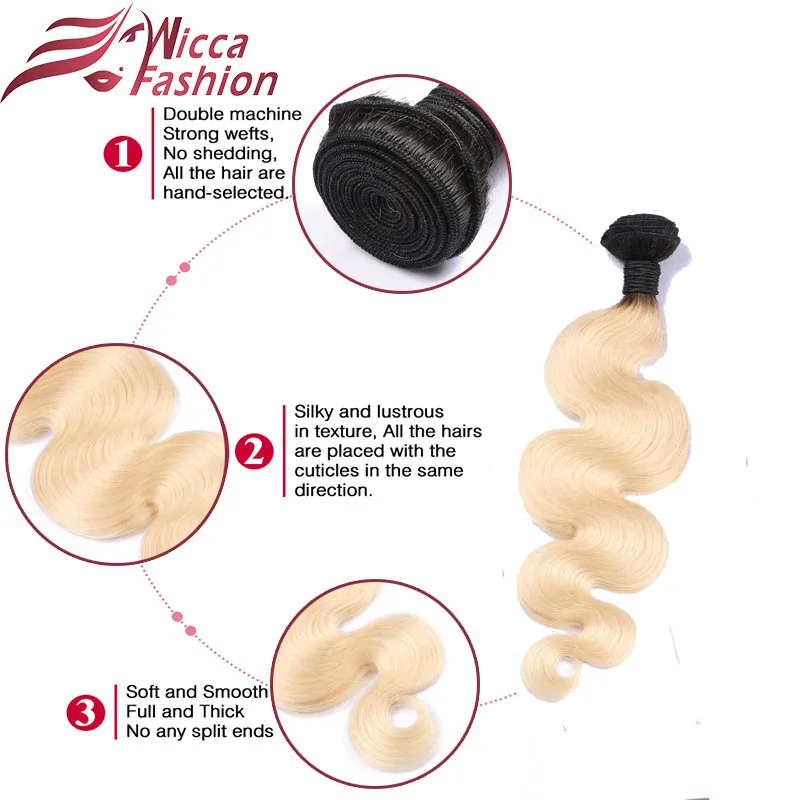 Wicca Fashion

1
Double machine
Strong wefts,
No shedding,
All the hair are
hand-selected.

2
Silky and lustrous in texture, All the hairs are placed with the cuticles in the same direction.

3
Soft and Smooth
Full and Thick
No any split ends