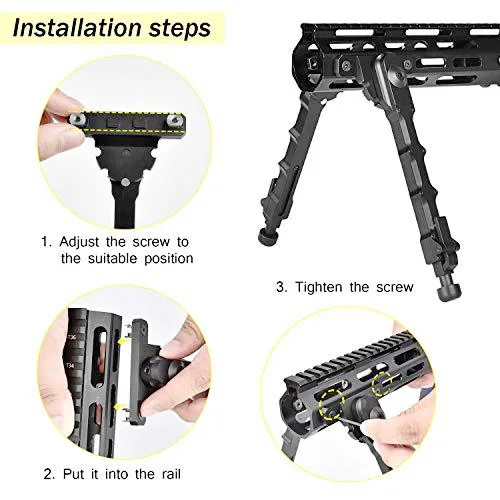 Installation steps

1. Adjust the screw to the suitable position

T36

T34

2. Put it into the rail

3. Tighten the screw