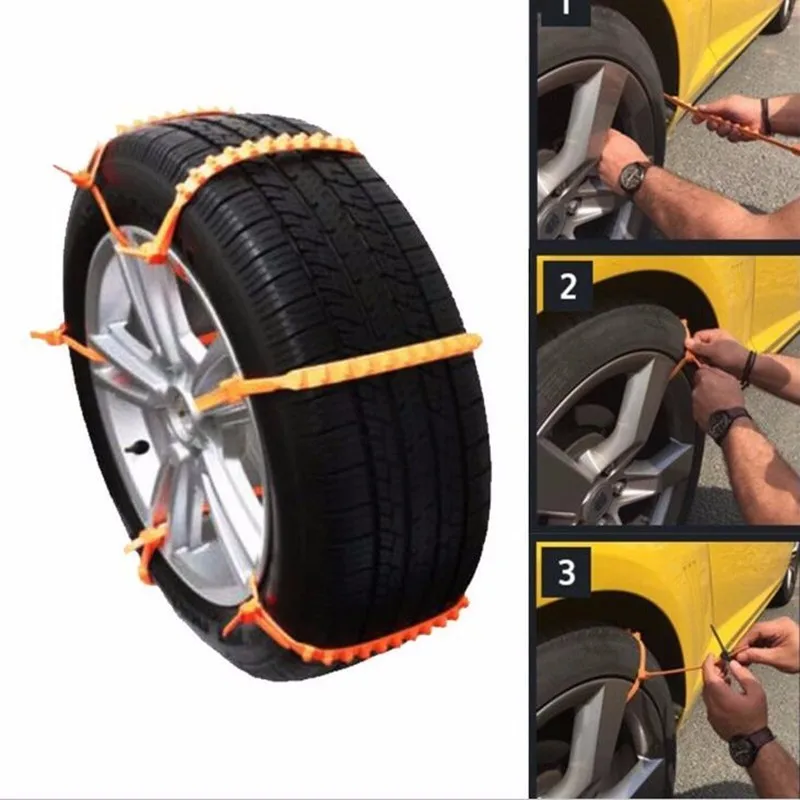 1

2

3