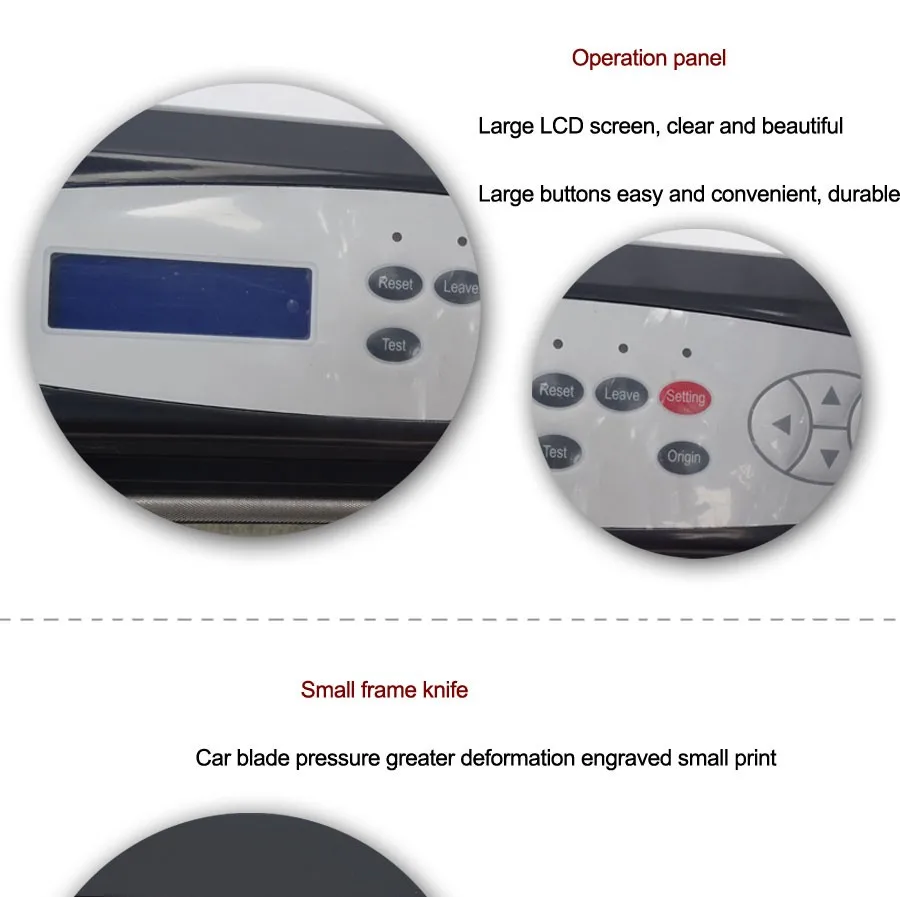 Operation panel

Large LCD screen, clear and beautiful

Large buttons easy and convenient, durable

Reset
Leave
Test

Reset
Leave
Setting
Test
Origin

Small frame knife

Car blade pressure greater deformation engraved small print