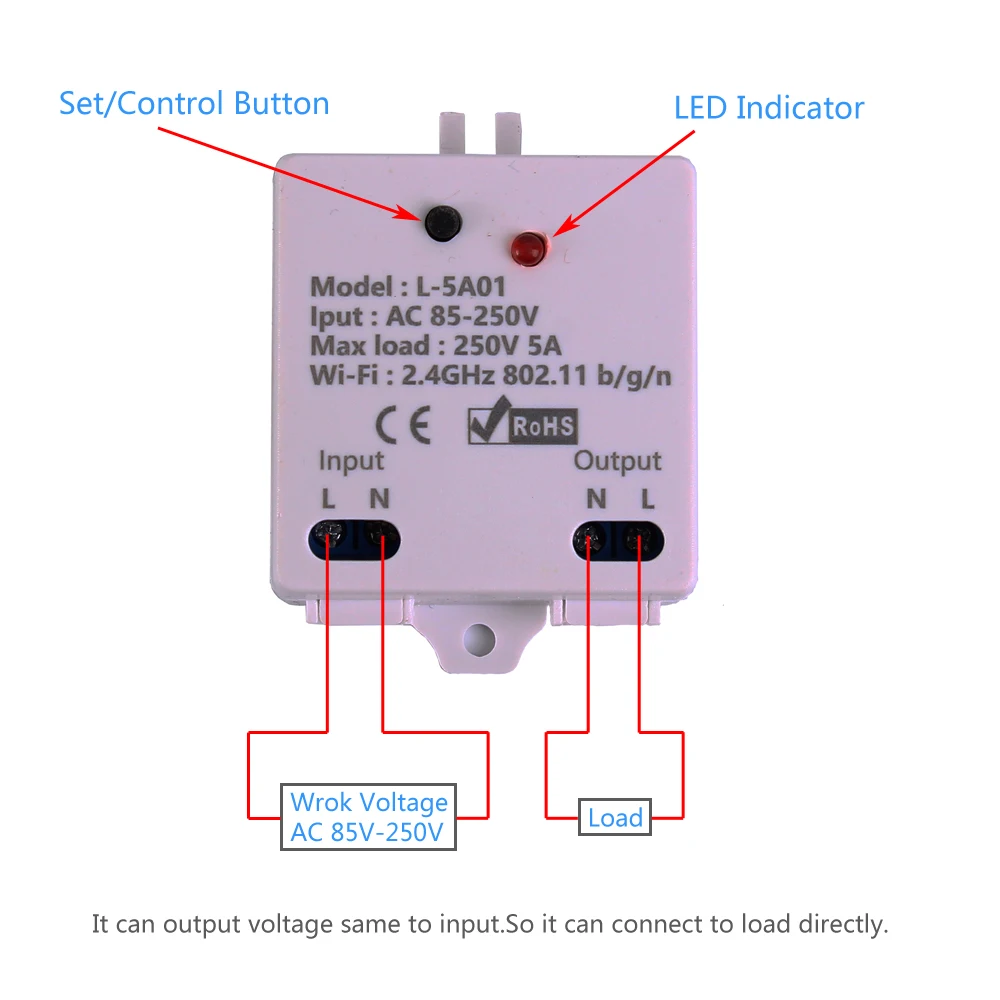 Set/Control Button

LED Indicator

Model : L-5A01
Iput : AC 85-250V
Max load : 250V 5A
Wi-Fi : 2.4GHz 802.11 b/g/n

CE RoHS

Input
L N

Output
N L

Wrok Voltage
AC 85V-250V

Load

It can output voltage same to input.So it can connect to load directly.