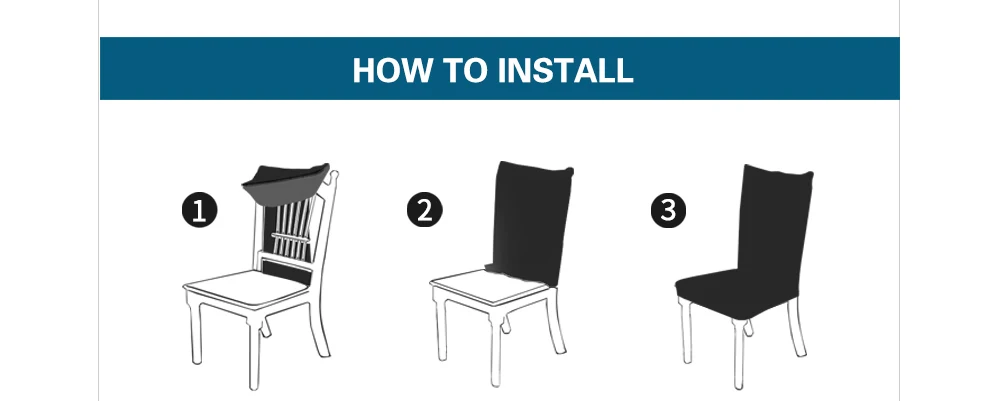 HOW TO INSTALL

1

2

3