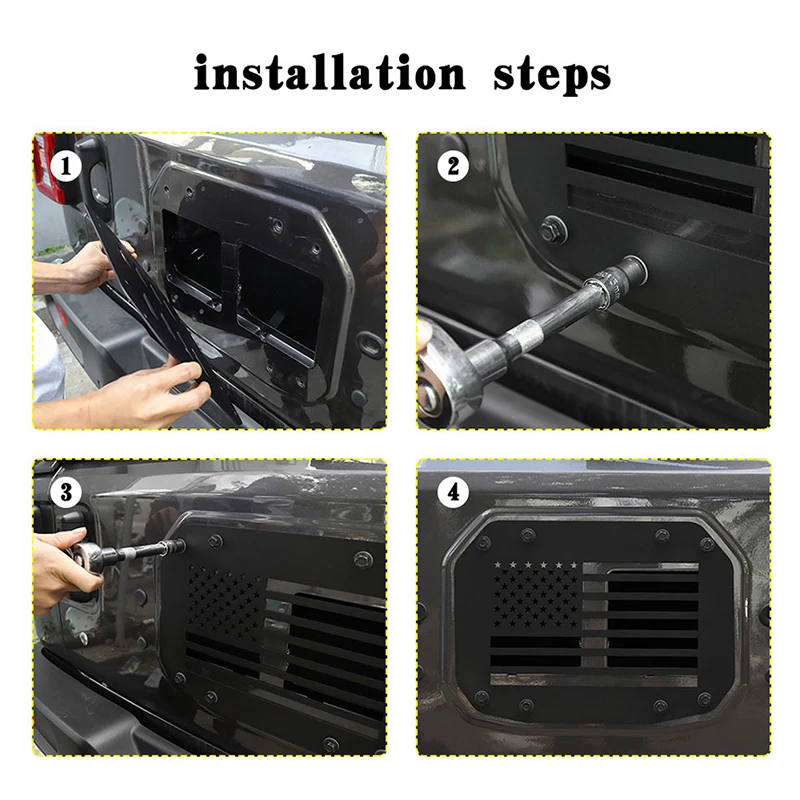 installation steps

1

2

3

4