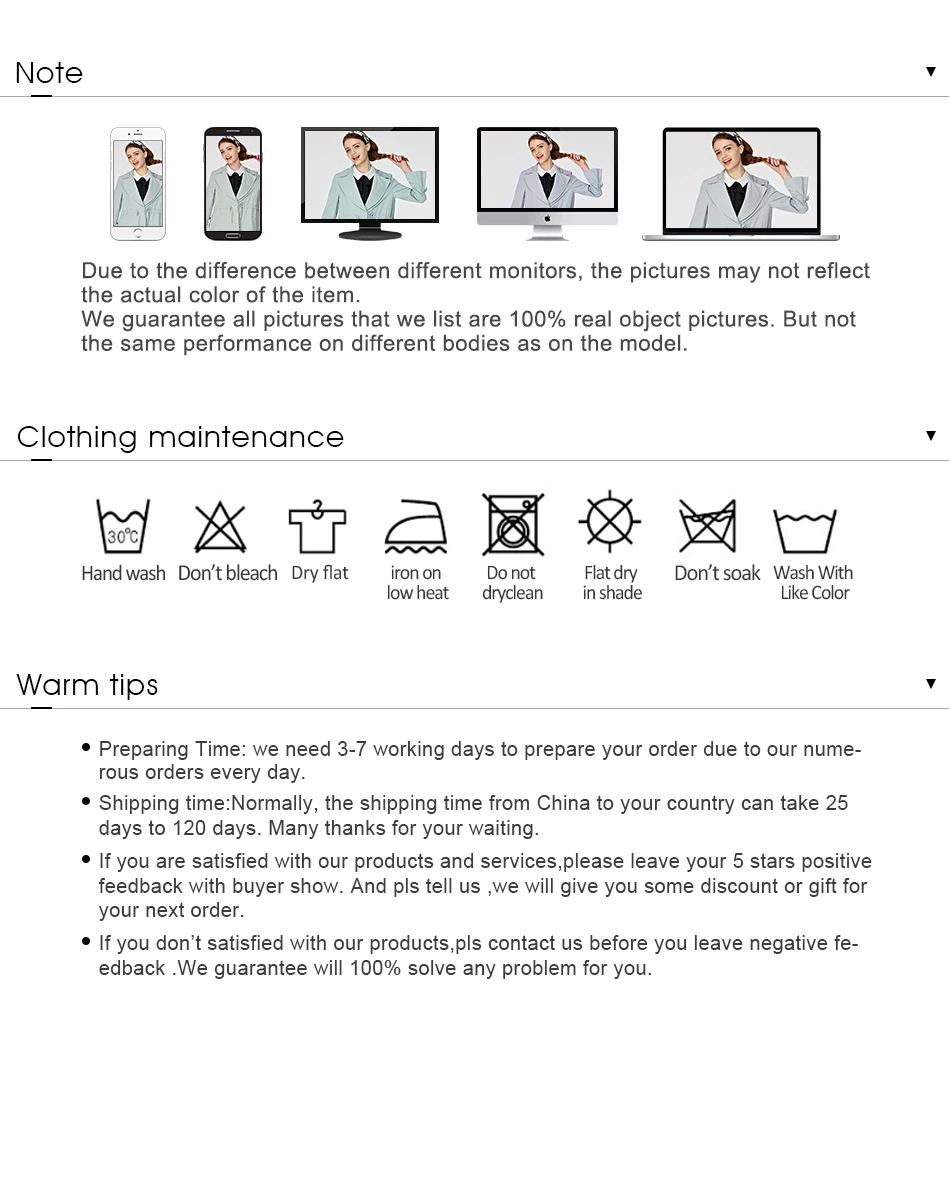 Note

Due to the difference between different monitors, the pictures may not reflect the actual color of the item.
We guarantee all pictures that we list are 100% real object pictures. But not the same performance on different bodies as on the model.

Clothing maintenance

30°C

Hand wash Don't bleach Dry flat iron on low heat Do not dryclean Flat dry in shade Don't soak Wash With Like Color

Warm tips

• Preparing Time: we need 3-7 working days to prepare your order due to our numerous orders every day.

• Shipping time:Normally, the shipping time from China to your country can take 25 days to 120 days. Many thanks for your waiting.

• If you are satisfied with our products and services,please leave your 5 stars positive feedback with buyer show. And pls tell us ,we will give you some discount or gift for your next order.

• If you don't satisfied with our products,pls contact us before you leave negative feedback .We guarantee will 100% solve any problem for you.